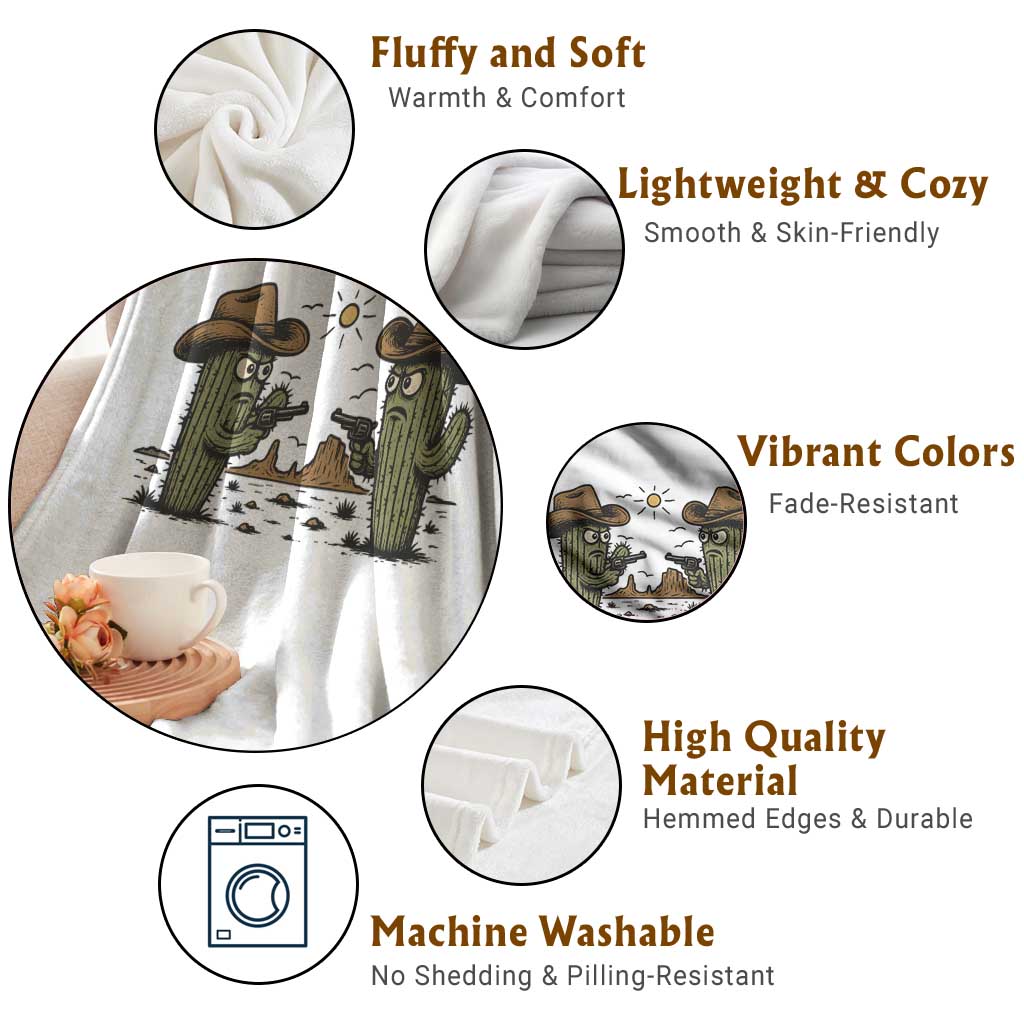 Fluffy and Soft
Warmth & Comfort

Lightweight & Cozy
Smooth & Skin-Friendly

Vibrant Colors
Fade-Resistant

High Quality Material
Hemmed Edges & Durable

Machine Washable
No Shedding & Pilling-Resistant