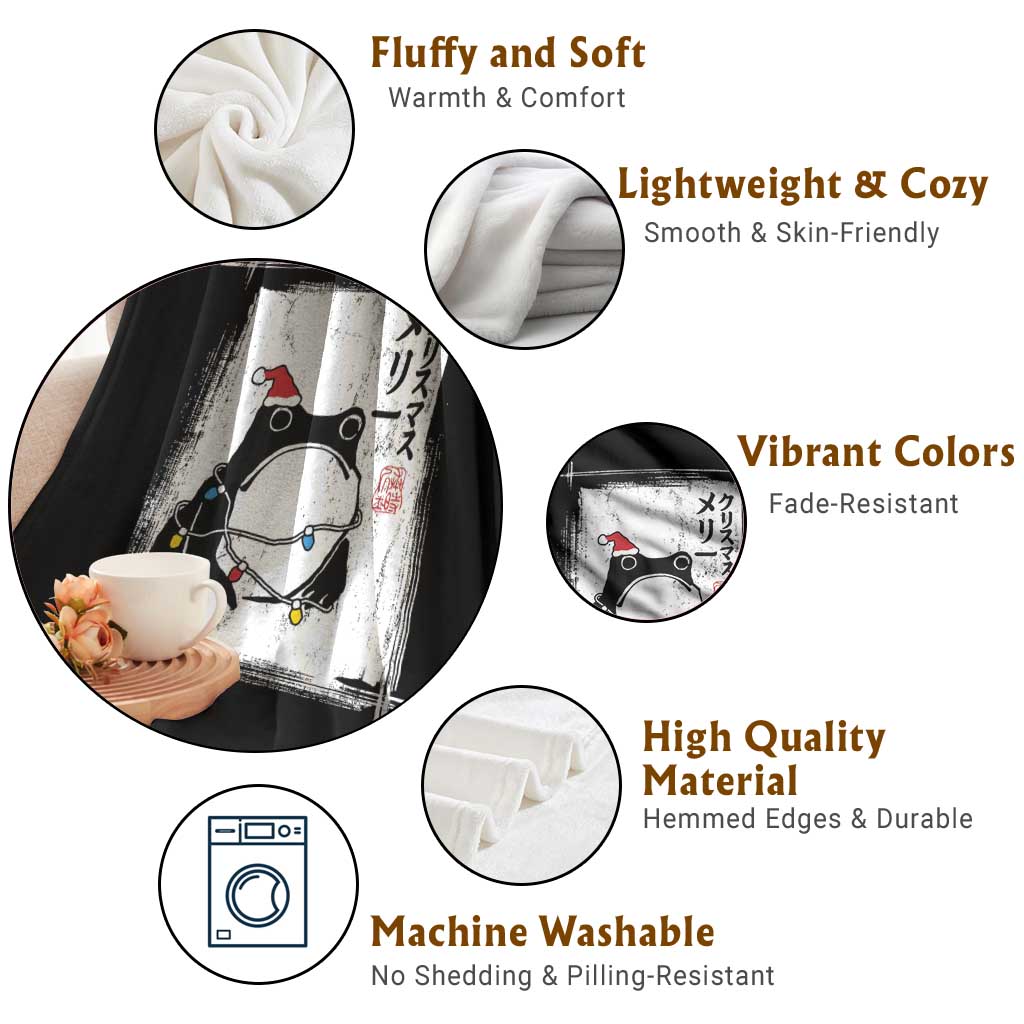 Fluffy and Soft
Warmth & Comfort

Lightweight & Cozy
Smooth & Skin-Friendly

メリー
クリスマス

Vibrant Colors
Fade-Resistant

メリー
クリスマス

High Quality Material
Hemmed Edges & Durable

Machine Washable
No Shedding & Pilling-Resistant