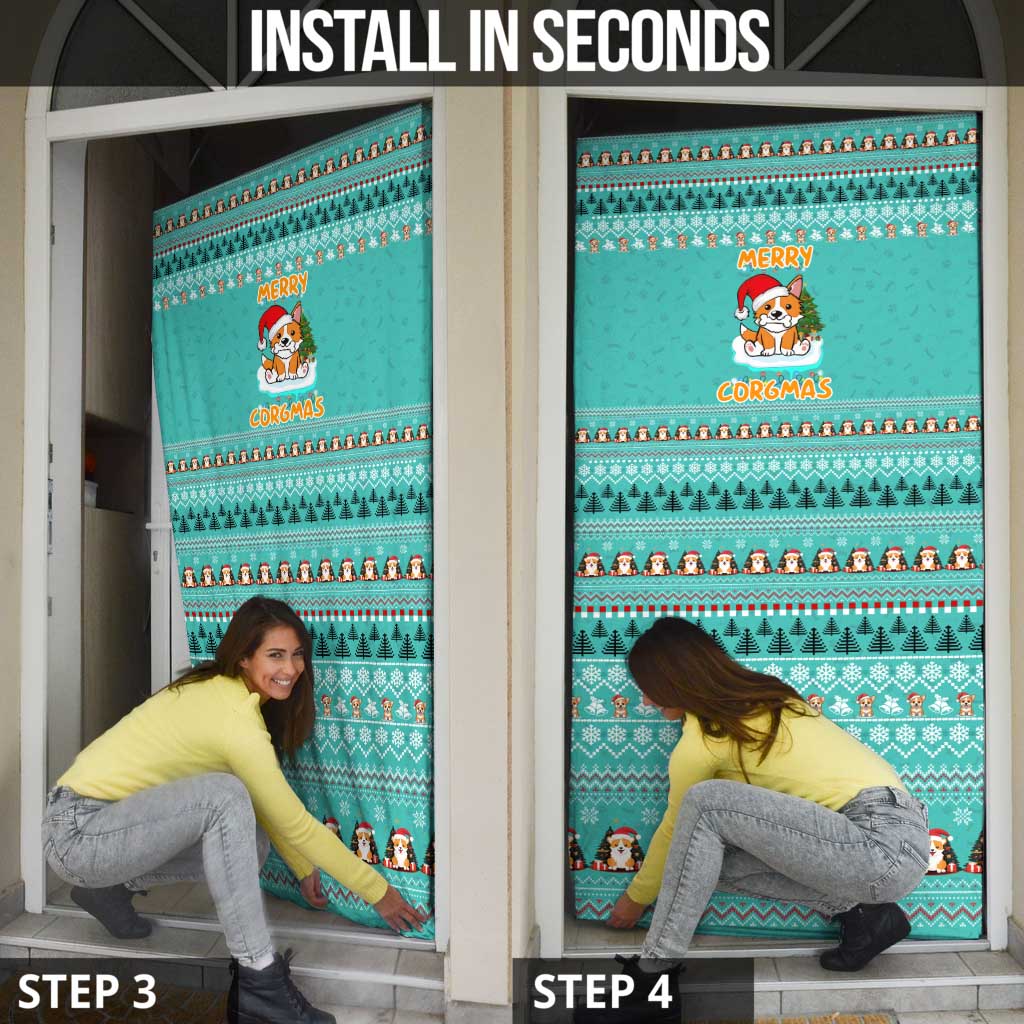 INSTALL IN SECONDS

MERRY CORGMA'S

MERRY CORGMA'S

STEP 3

STEP 4