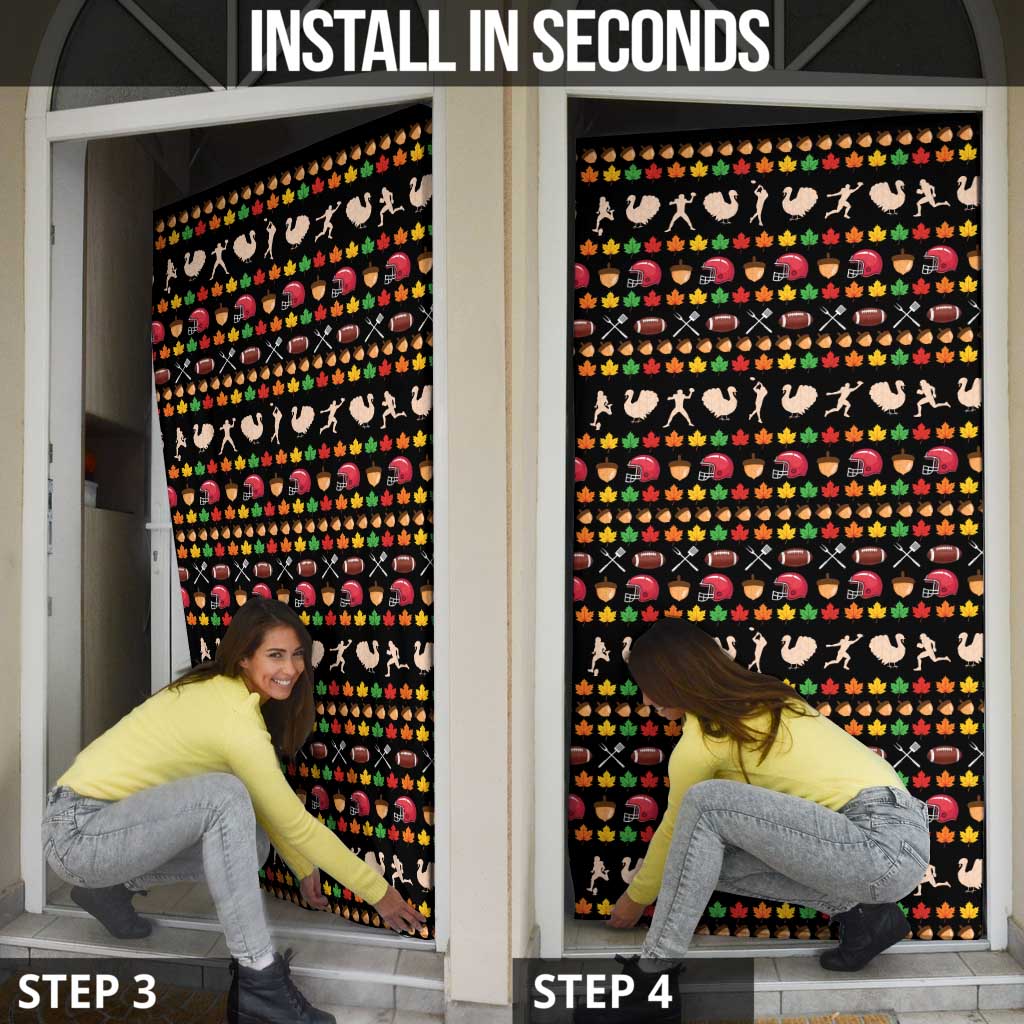 INSTALL IN SECONDS

STEP 3

STEP 4