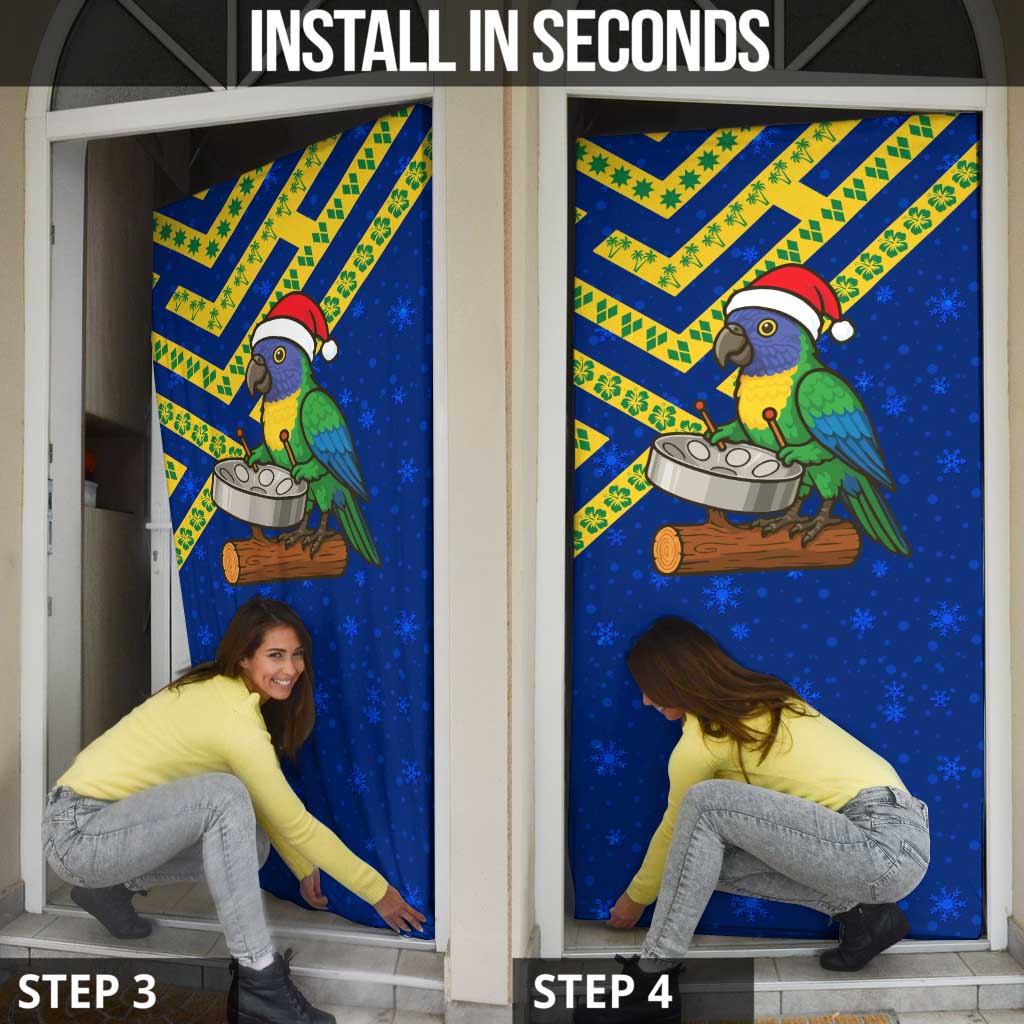 INSTALL IN SECONDS

STEP 3

STEP 4