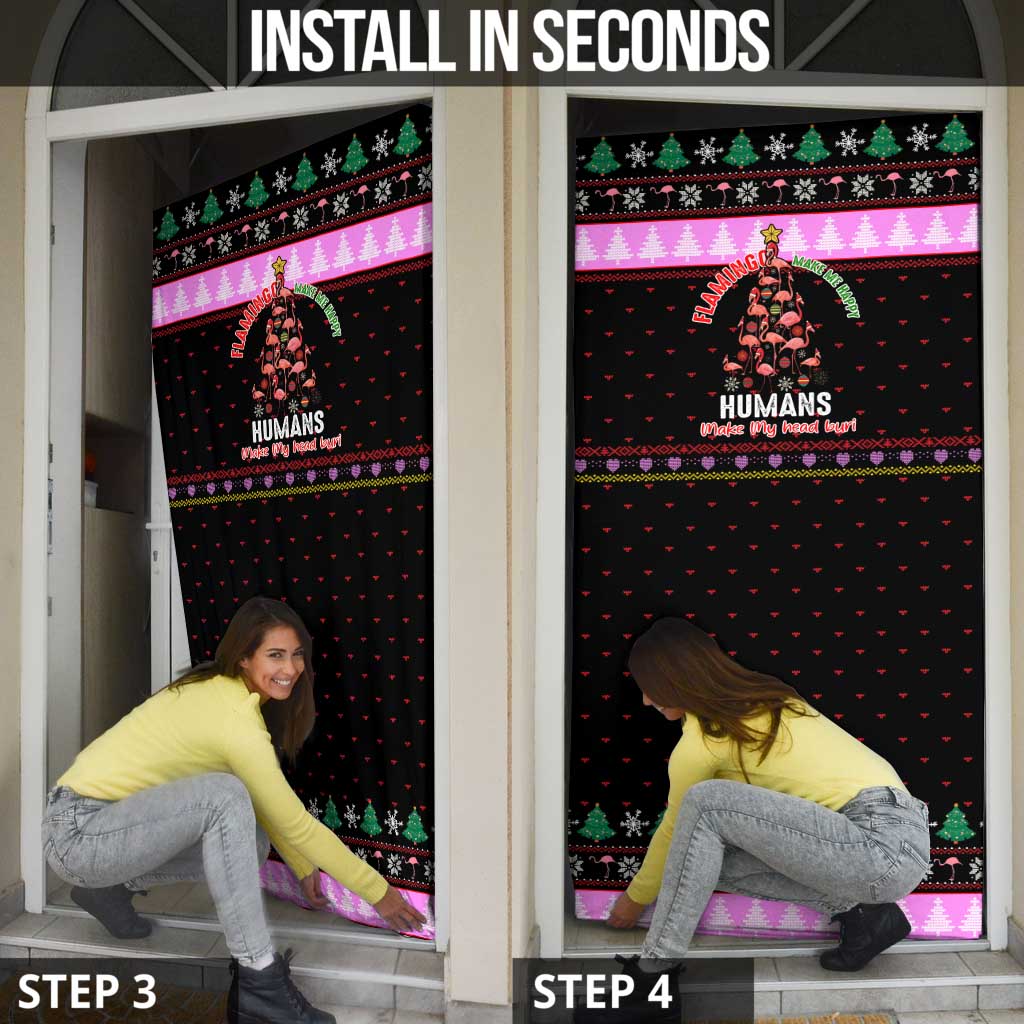 INSTALL IN SECONDS

FLAMINGO MAKE ME HAPPY
HUMANS
Make My head hurt

FLAMINGO MAKE ME HAPPY
HUMANS
Make My head hurt

STEP 3

STEP 4