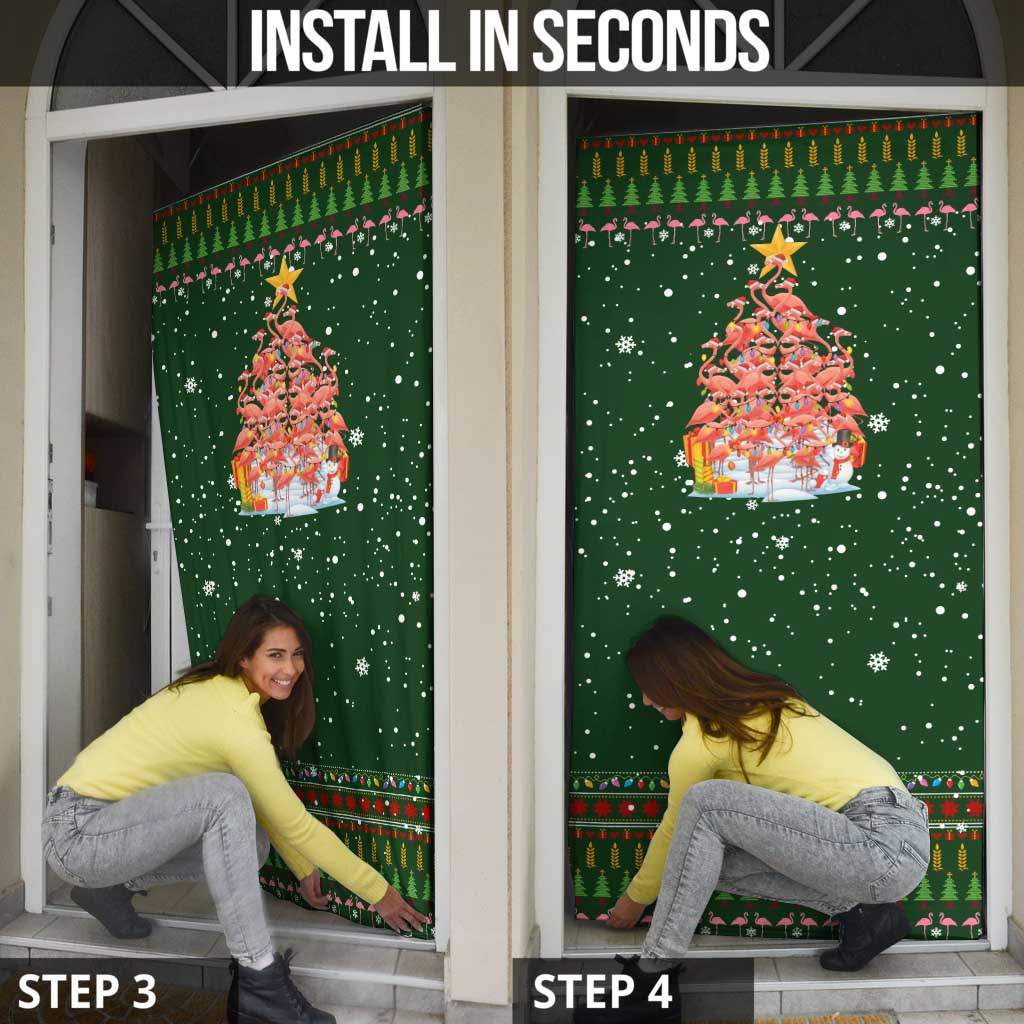 INSTALL IN SECONDS

STEP 3

STEP 4