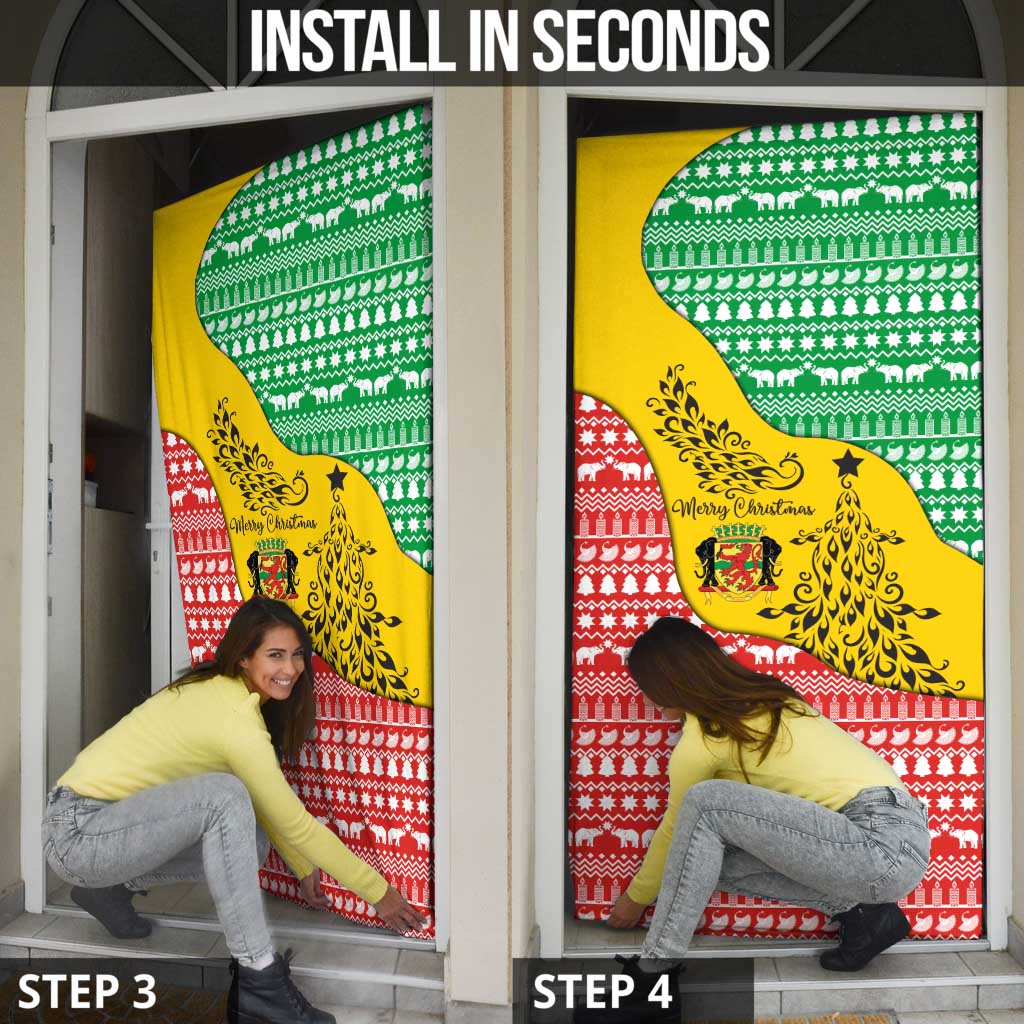 INSTALL IN SECONDS

Merry Christmas

Merry Christmas

STEP 3

STEP 4