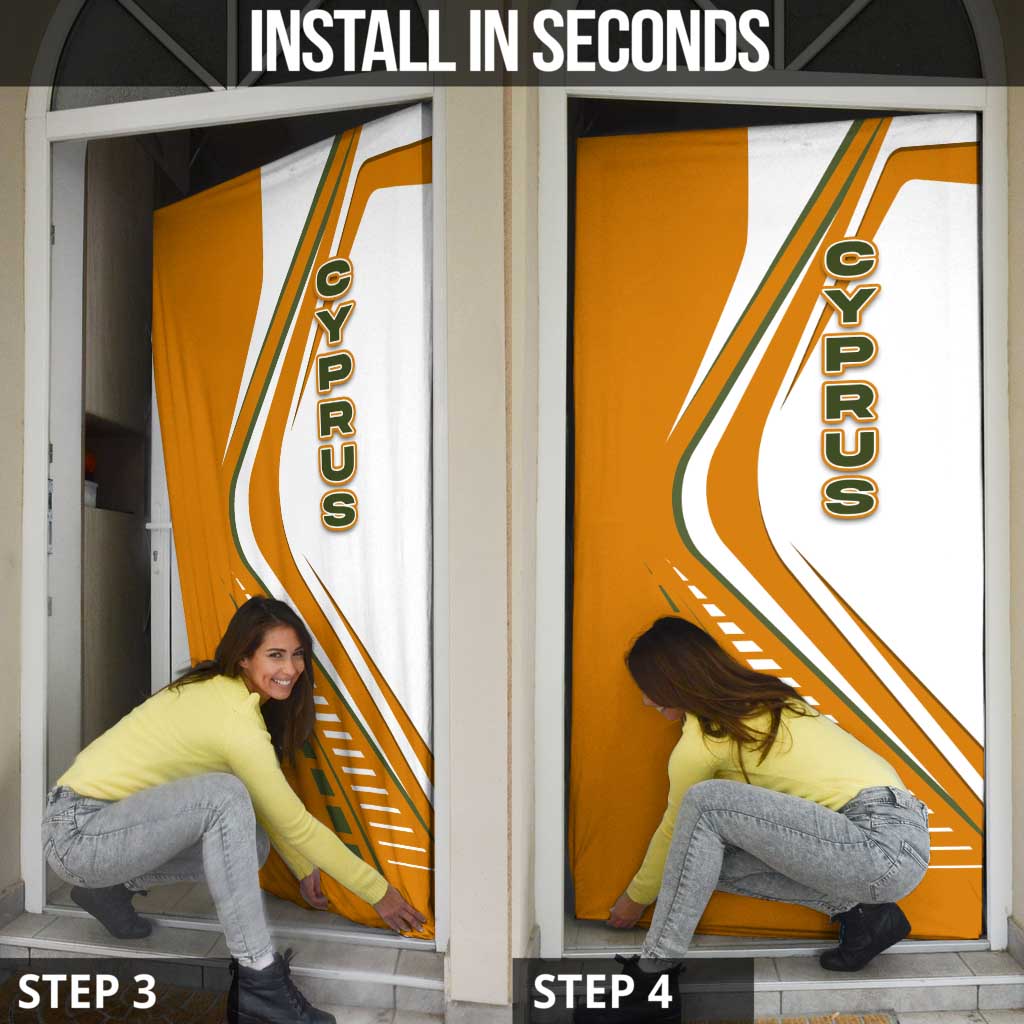 INSTALL IN SECONDS

CYPRUS

CYPRUS

STEP 3

STEP 4