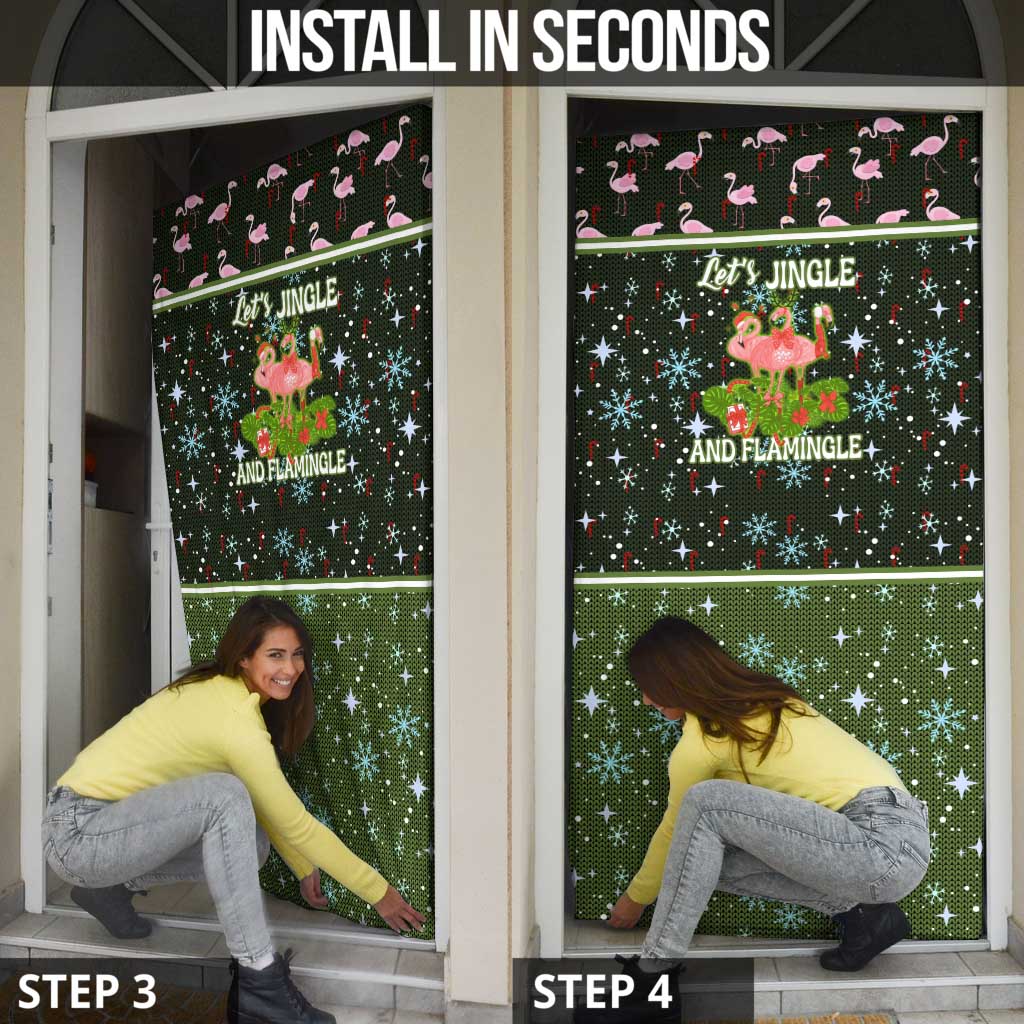 INSTALL IN SECONDS

Let's JINGLE
AND FLAMINGLE

Let's JINGLE
AND FLAMINGLE

STEP 3

STEP 4