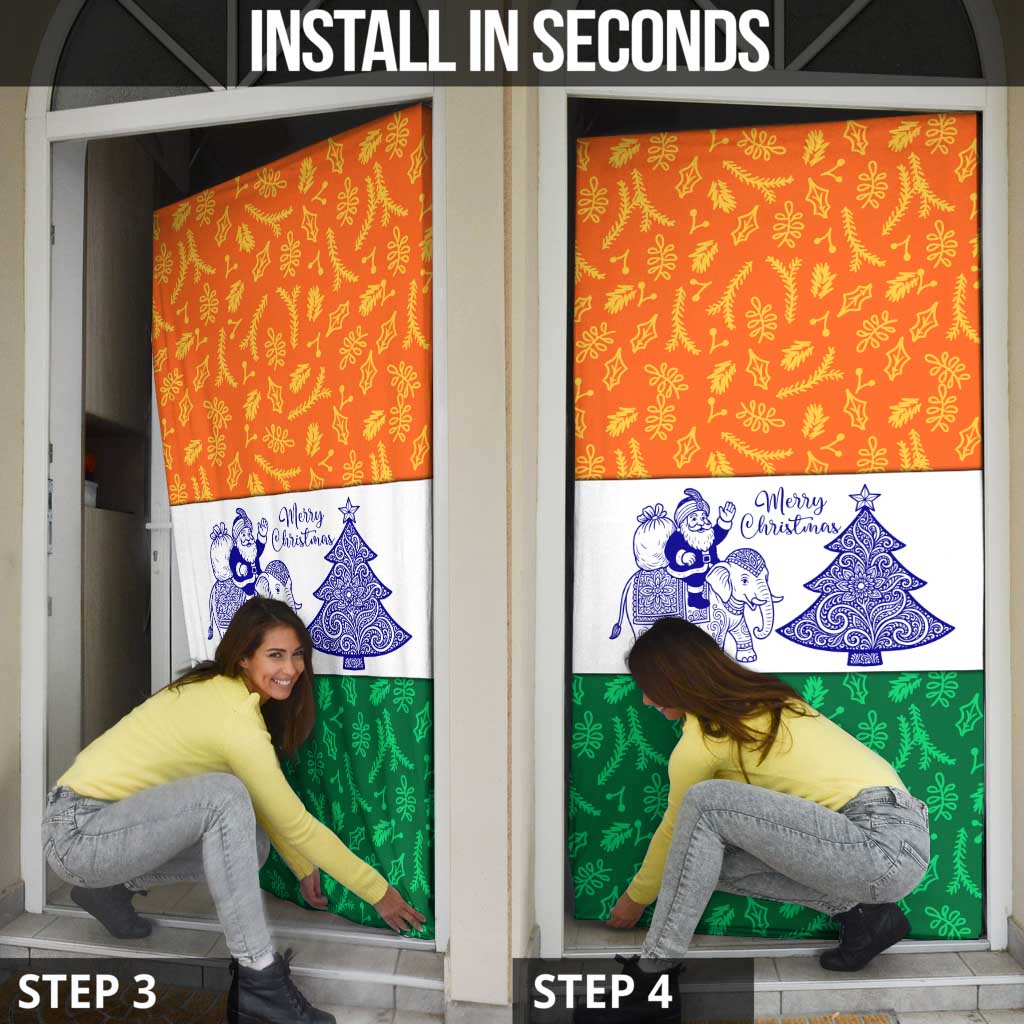 INSTALL IN SECONDS

Merry Christmas

Merry Christmas

STEP 3

STEP 4