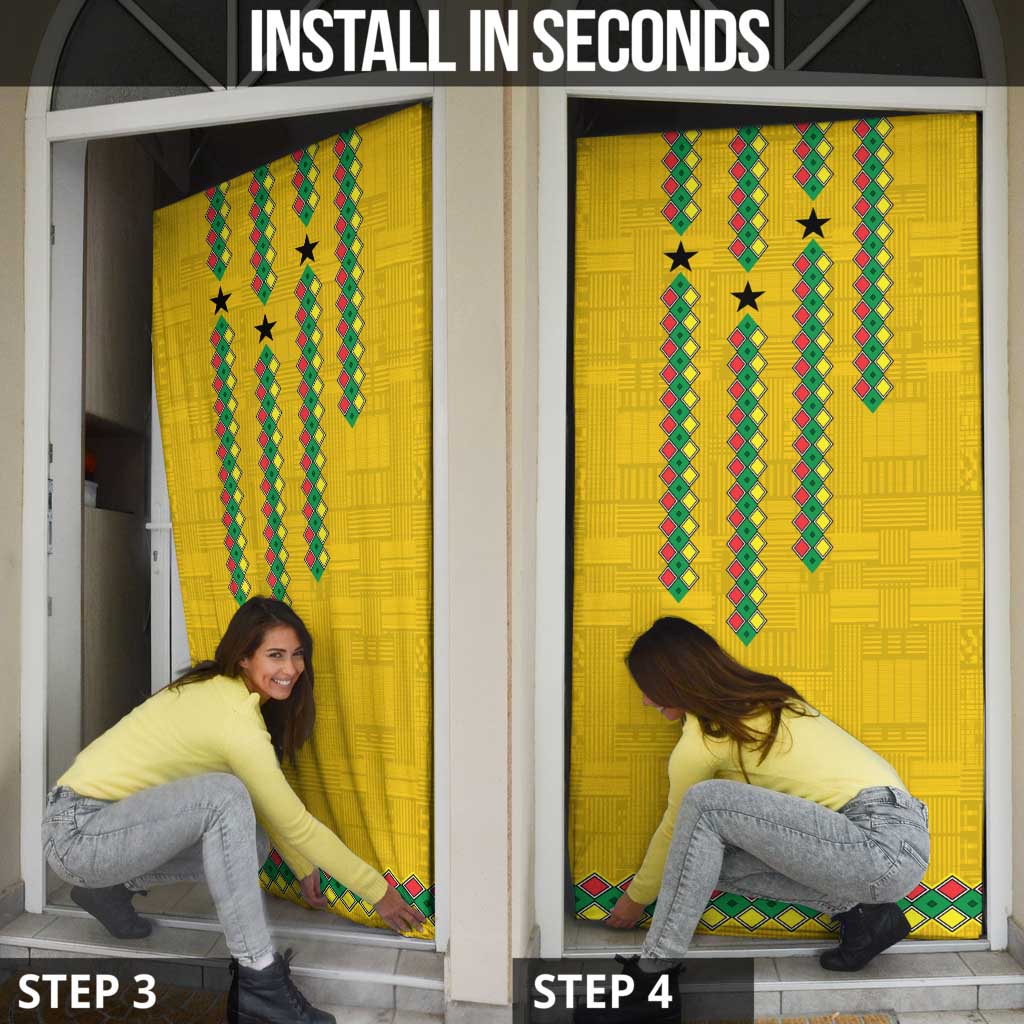 INSTALL IN SECONDS

STEP 3

STEP 4