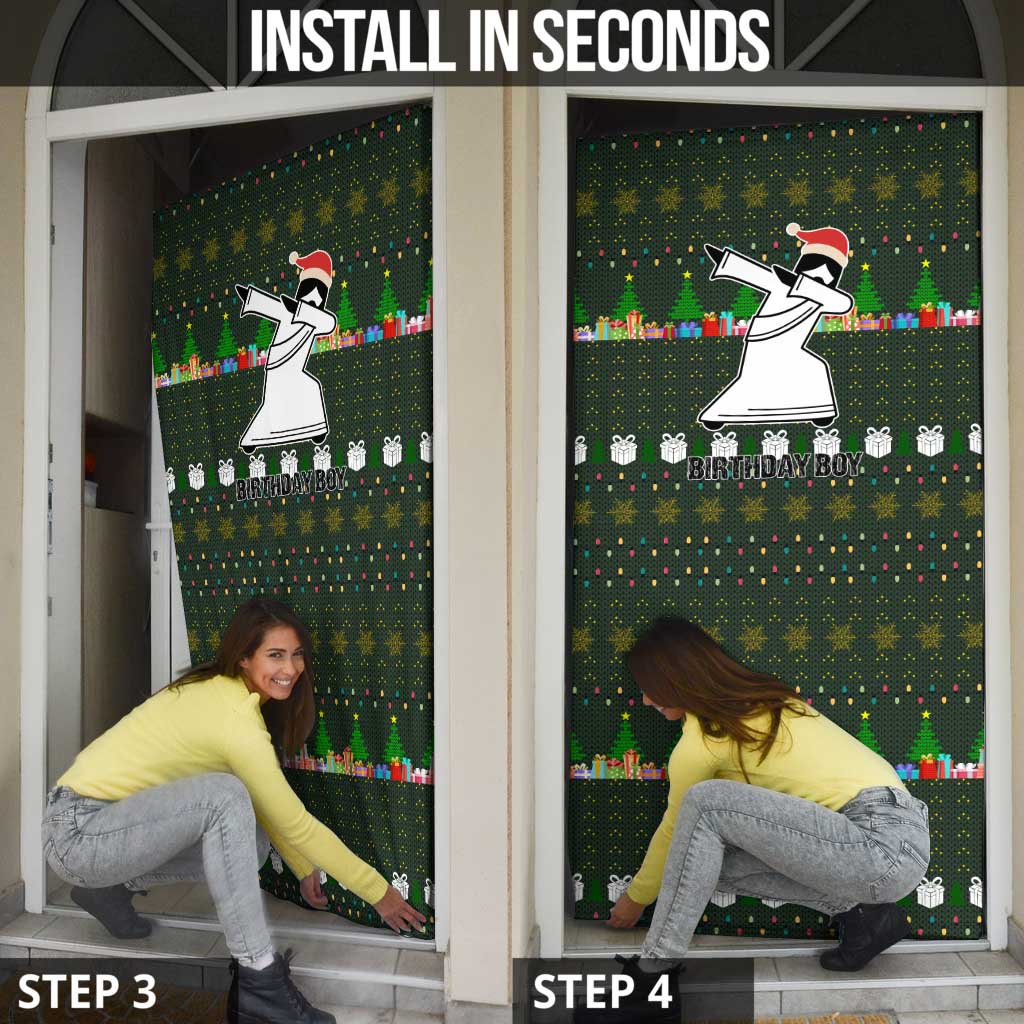 INSTALL IN SECONDS

BIRTHDAY BOY

BIRTHDAY BOY

STEP 3

STEP 4