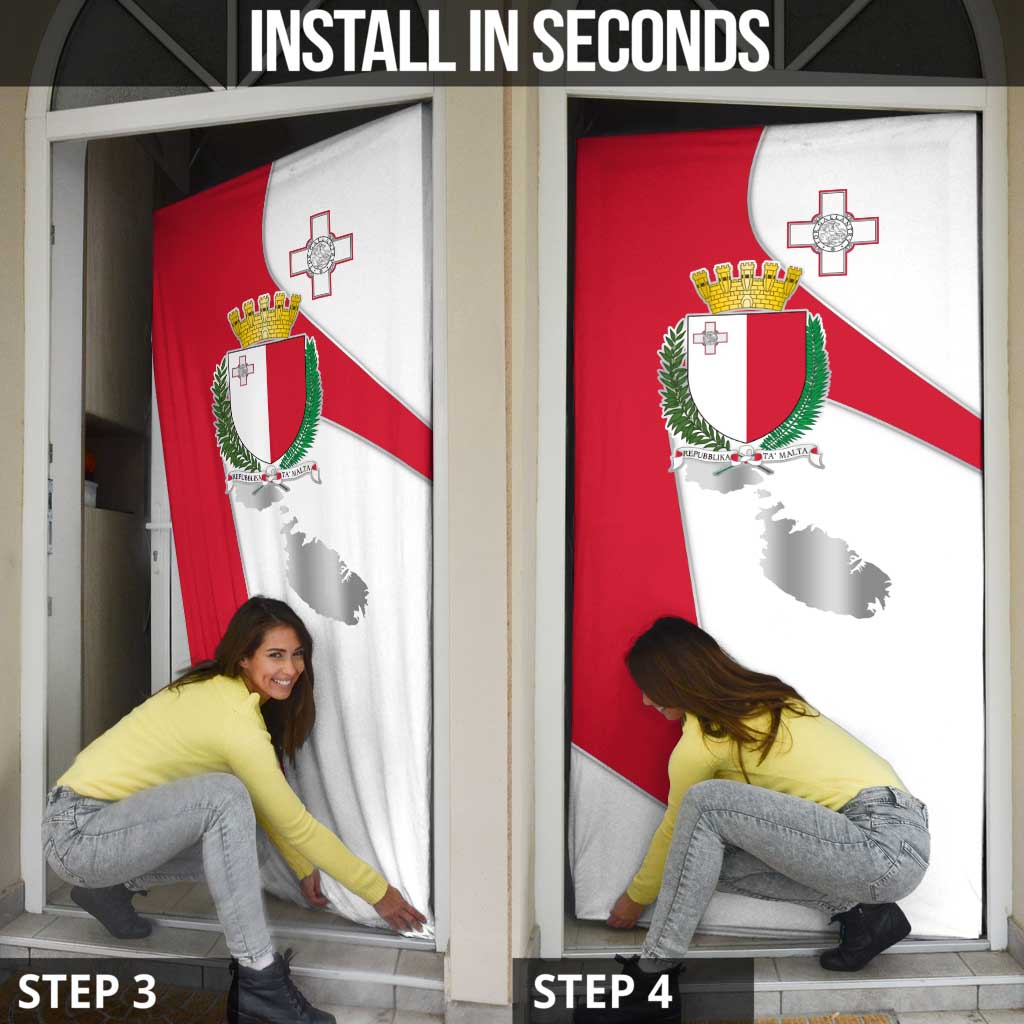 INSTALL IN SECONDS

REPUBBLIKA TA' MALTA

REPUBBLIKA TA' MALTA

STEP 3

STEP 4