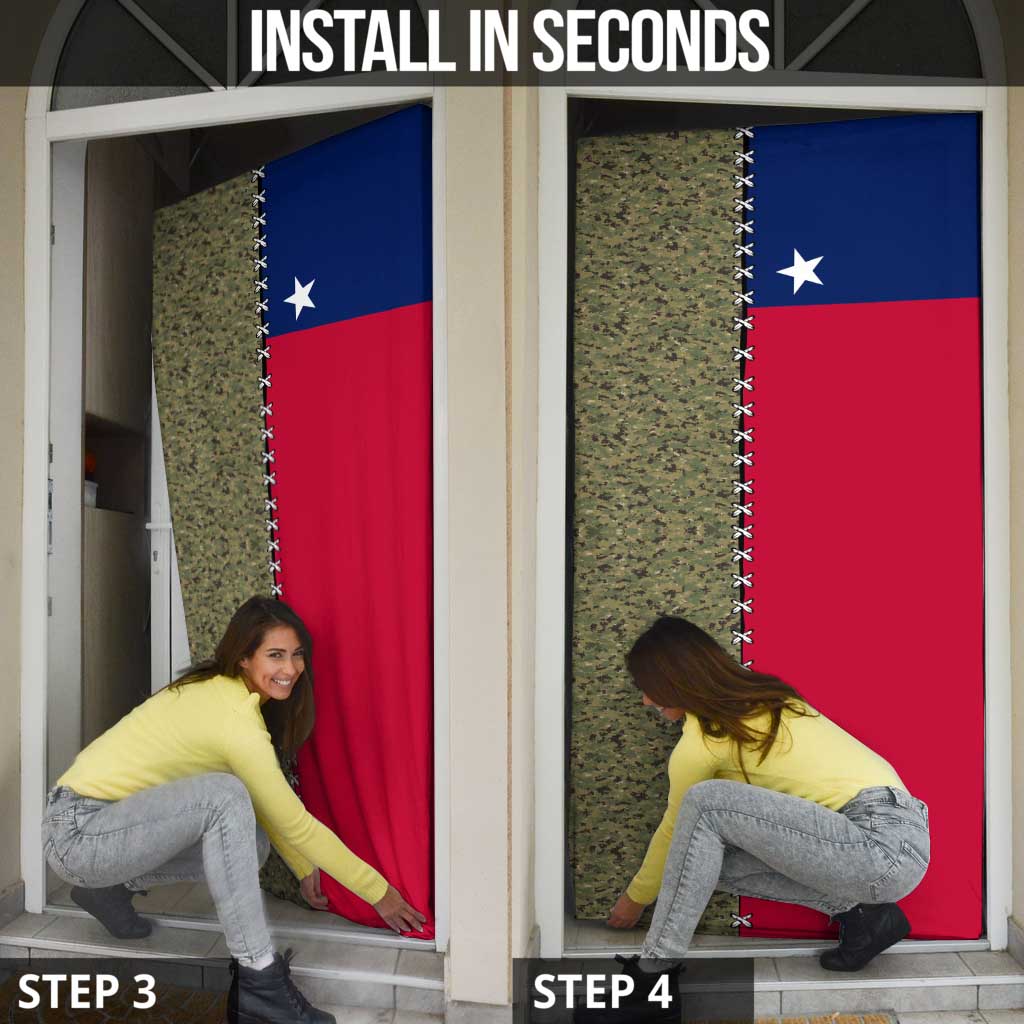 INSTALL IN SECONDS

STEP 3

STEP 4