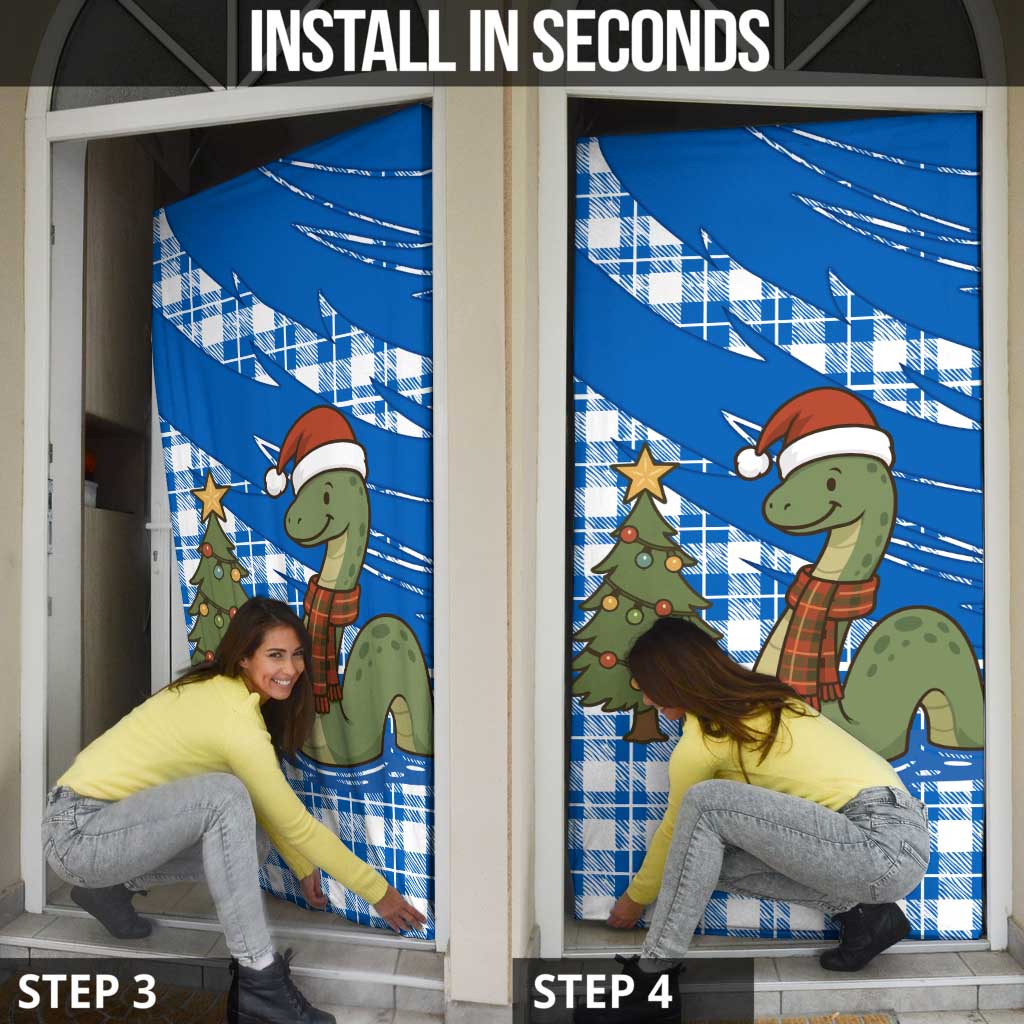 INSTALL IN SECONDS

STEP 3

STEP 4