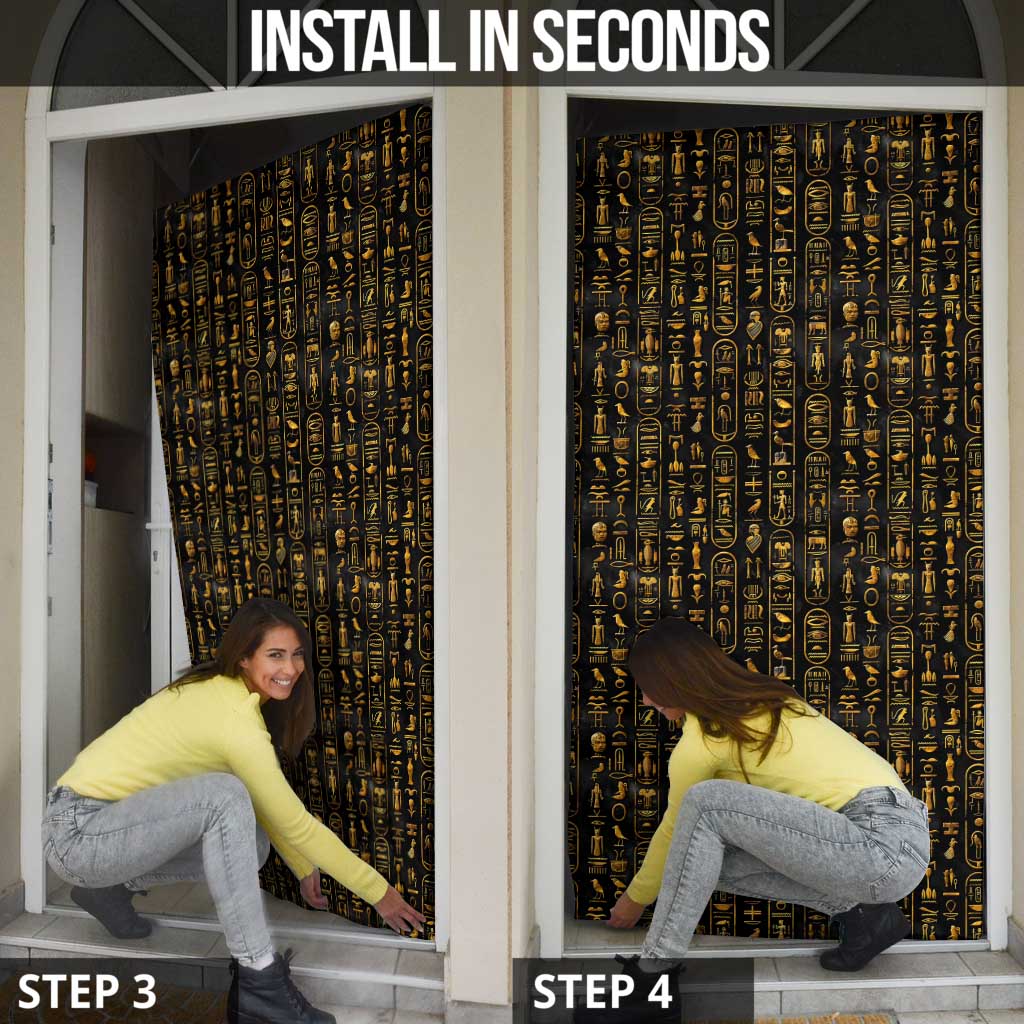 INSTALL IN SECONDS

STEP 3

STEP 4