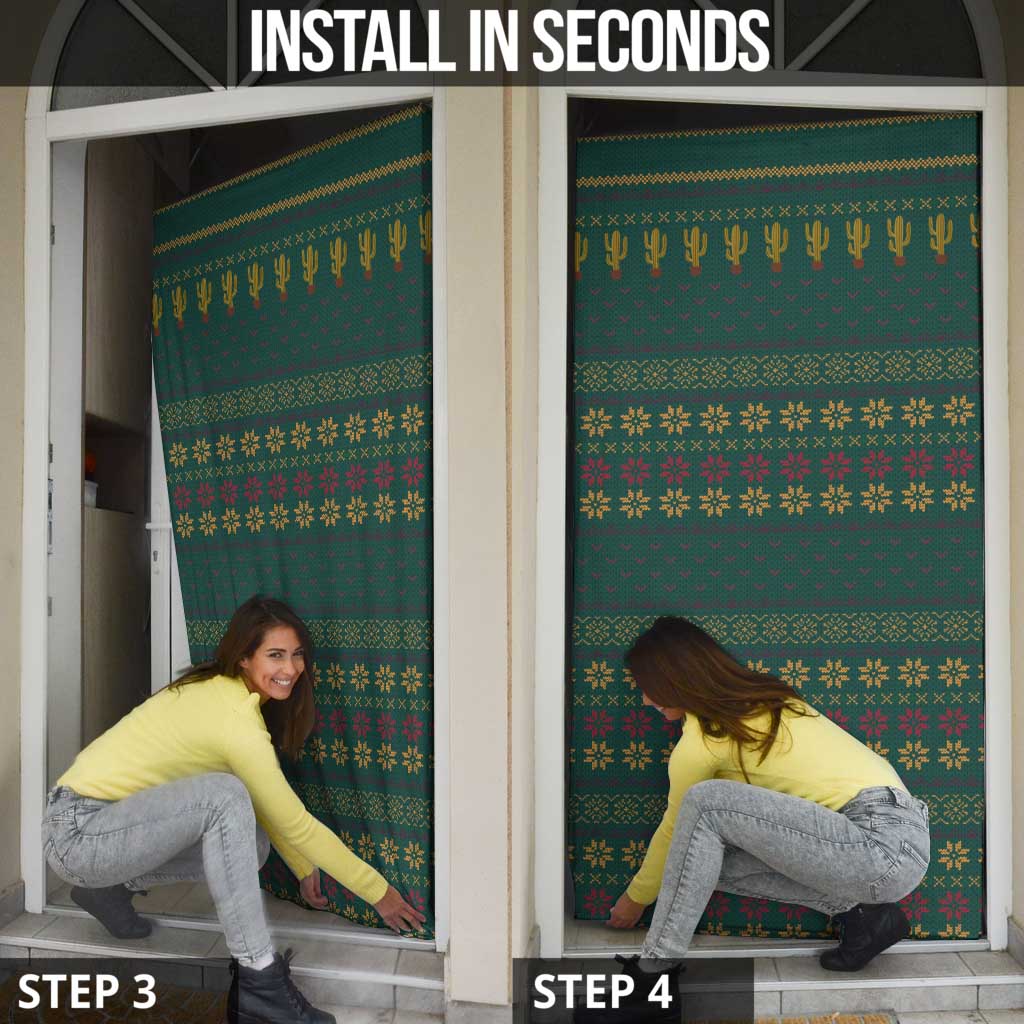 INSTALL IN SECONDS

STEP 3

STEP 4