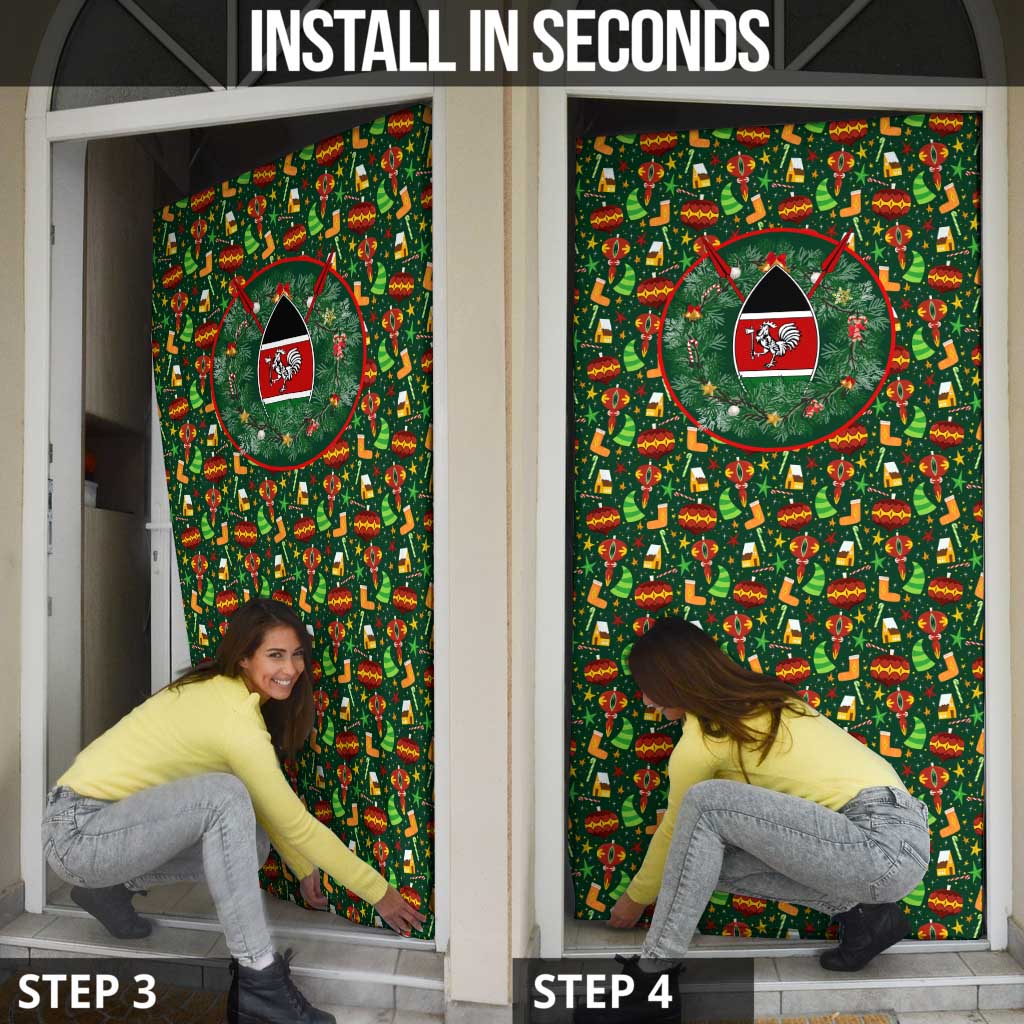 INSTALL IN SECONDS

STEP 3

STEP 4