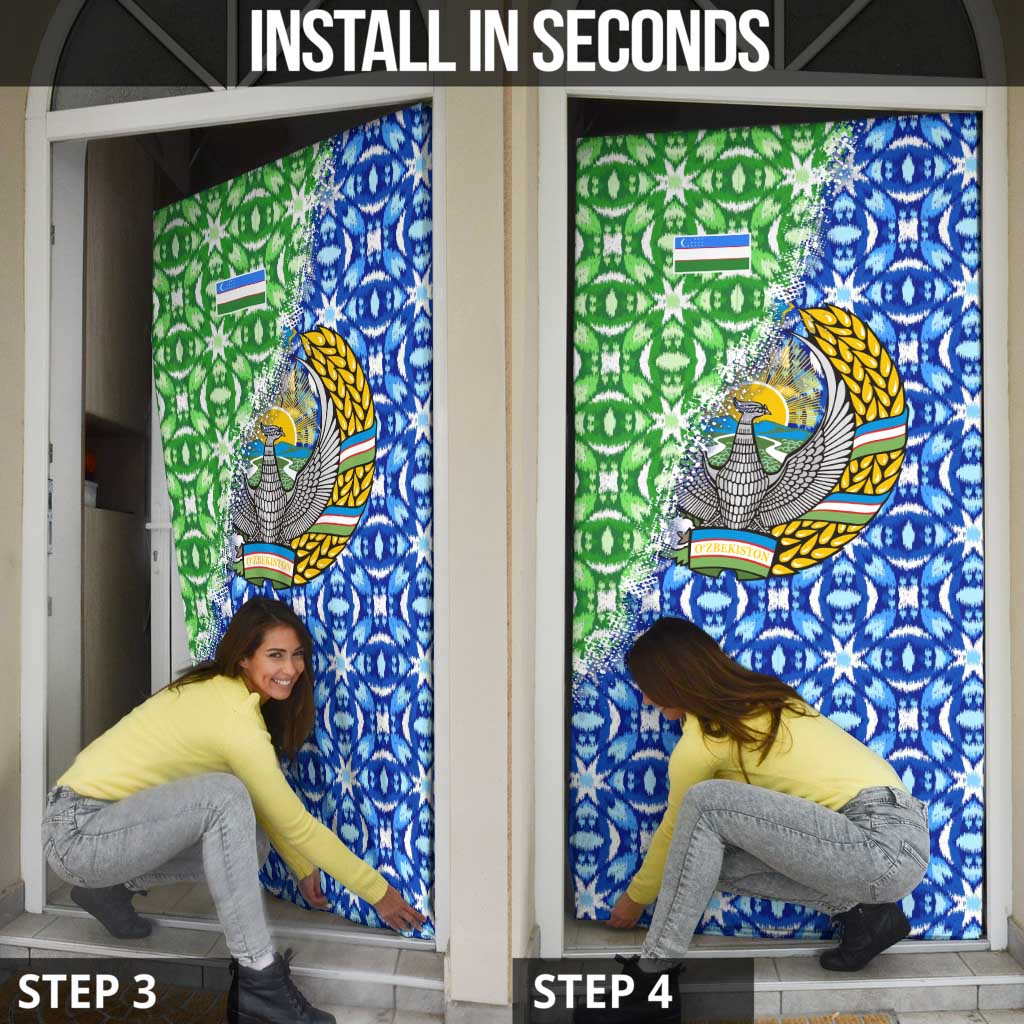 INSTALL IN SECONDS

O'ZBEKISTON

O'ZBEKISTON

STEP 3

STEP 4