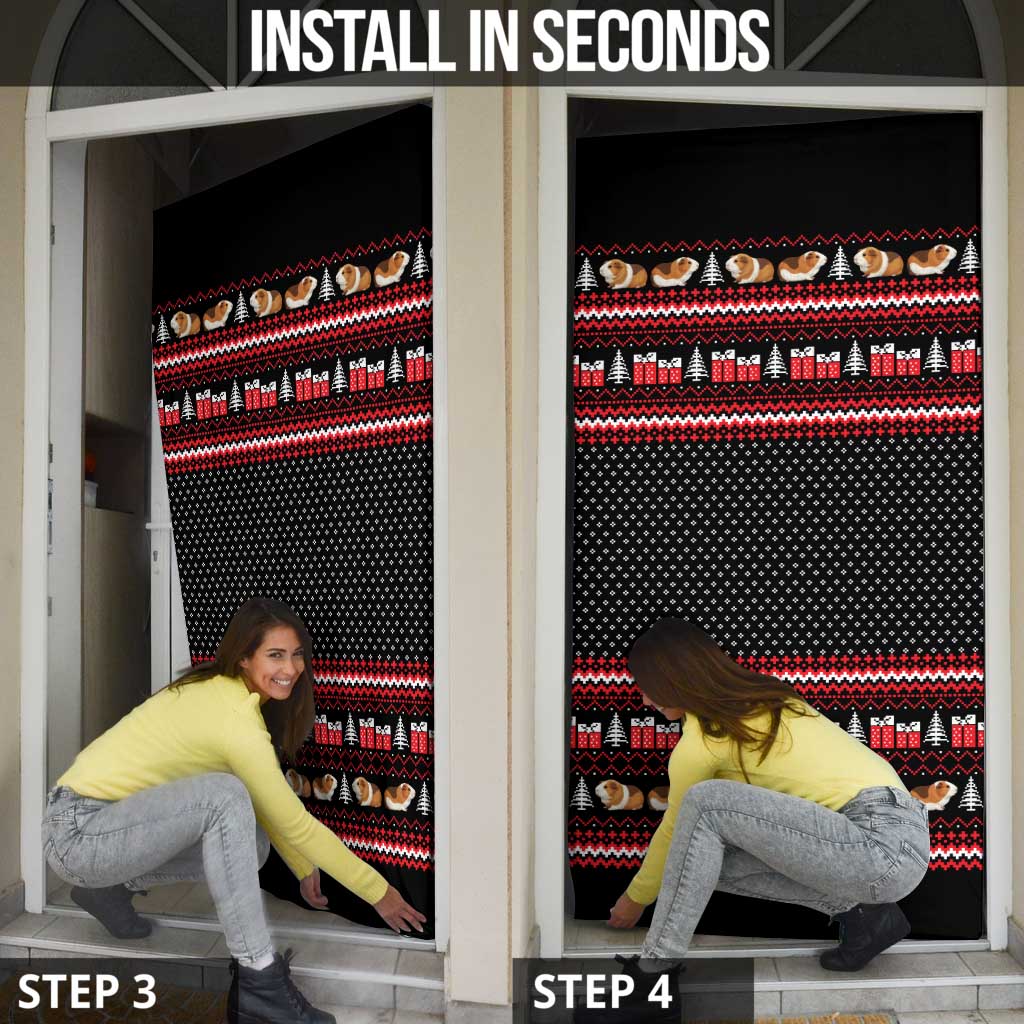 INSTALL IN SECONDS

STEP 3

STEP 4