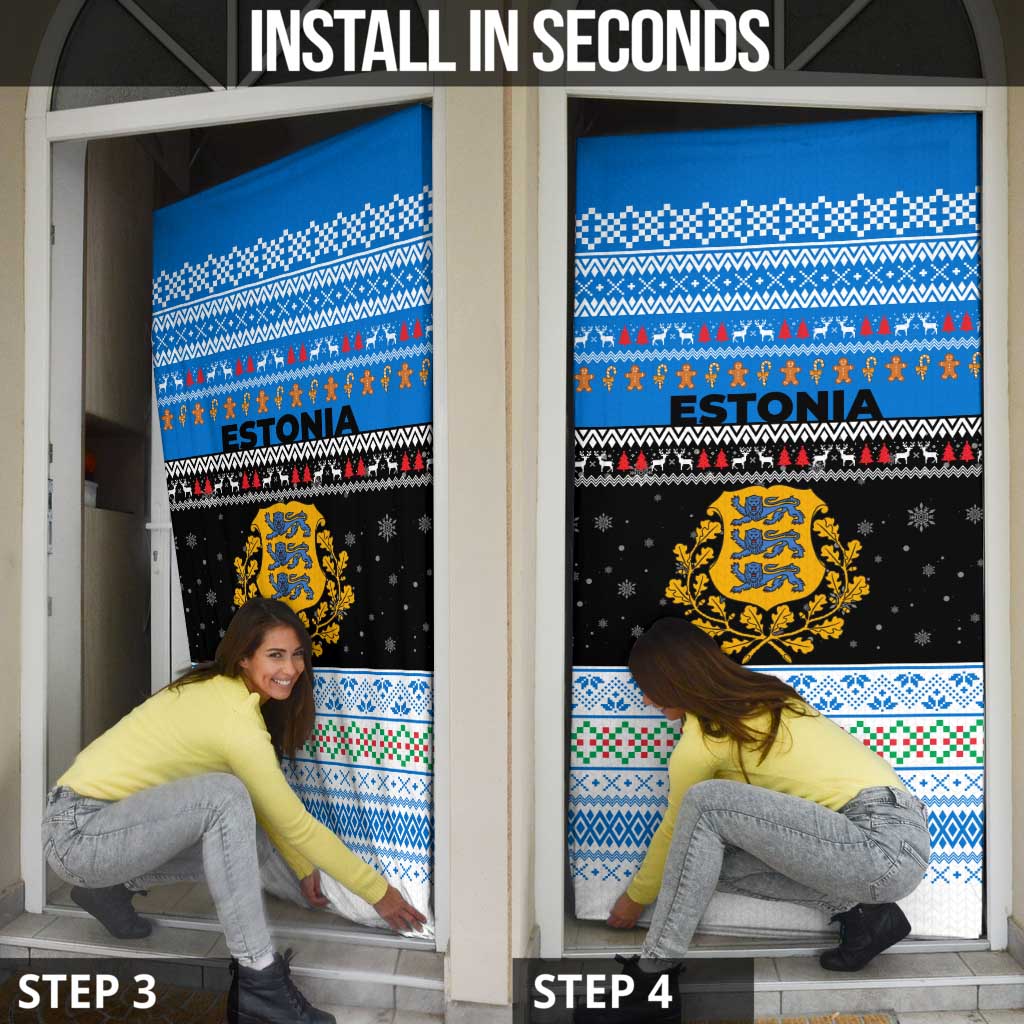 INSTALL IN SECONDS

ESTONIA

ESTONIA

STEP 3

STEP 4