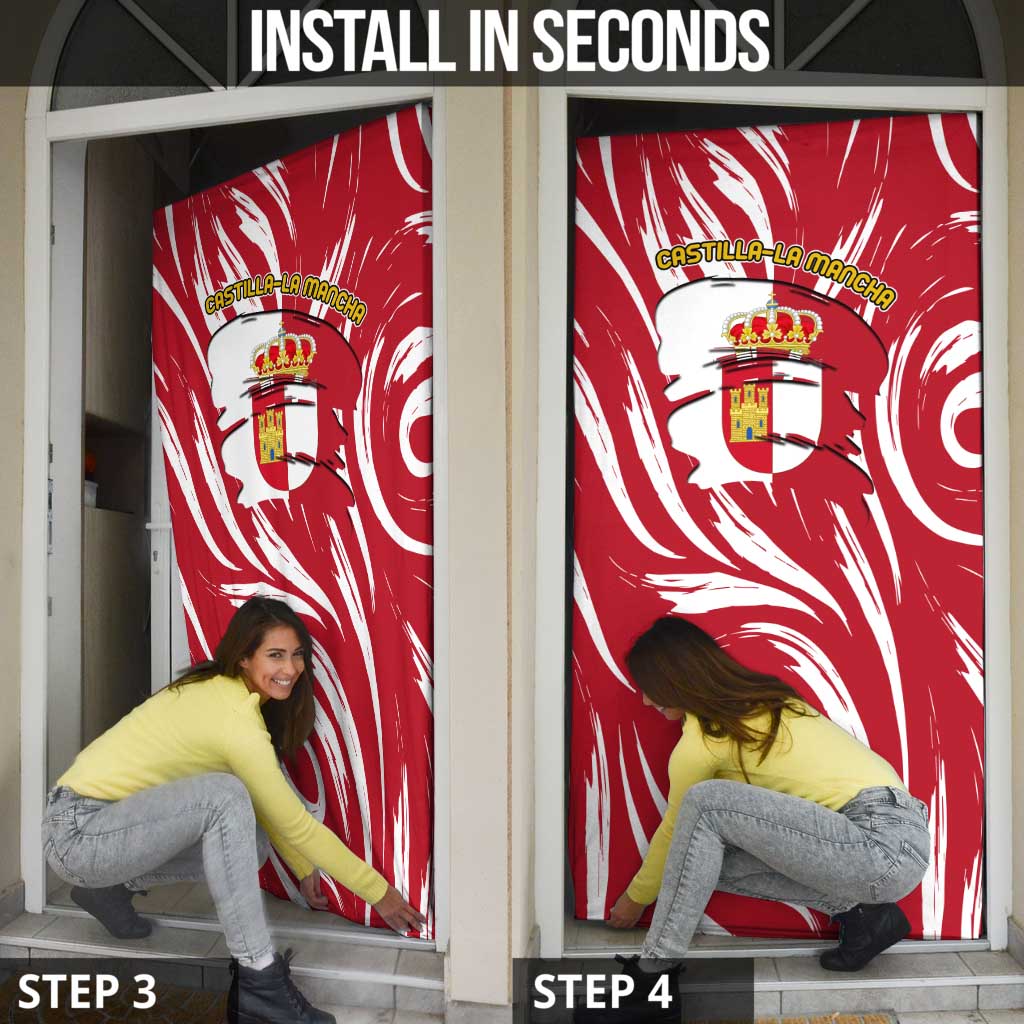 INSTALL IN SECONDS

CASTILLA-LA MANCHA

CASTILLA-LA MANCHA

STEP 3

STEP 4