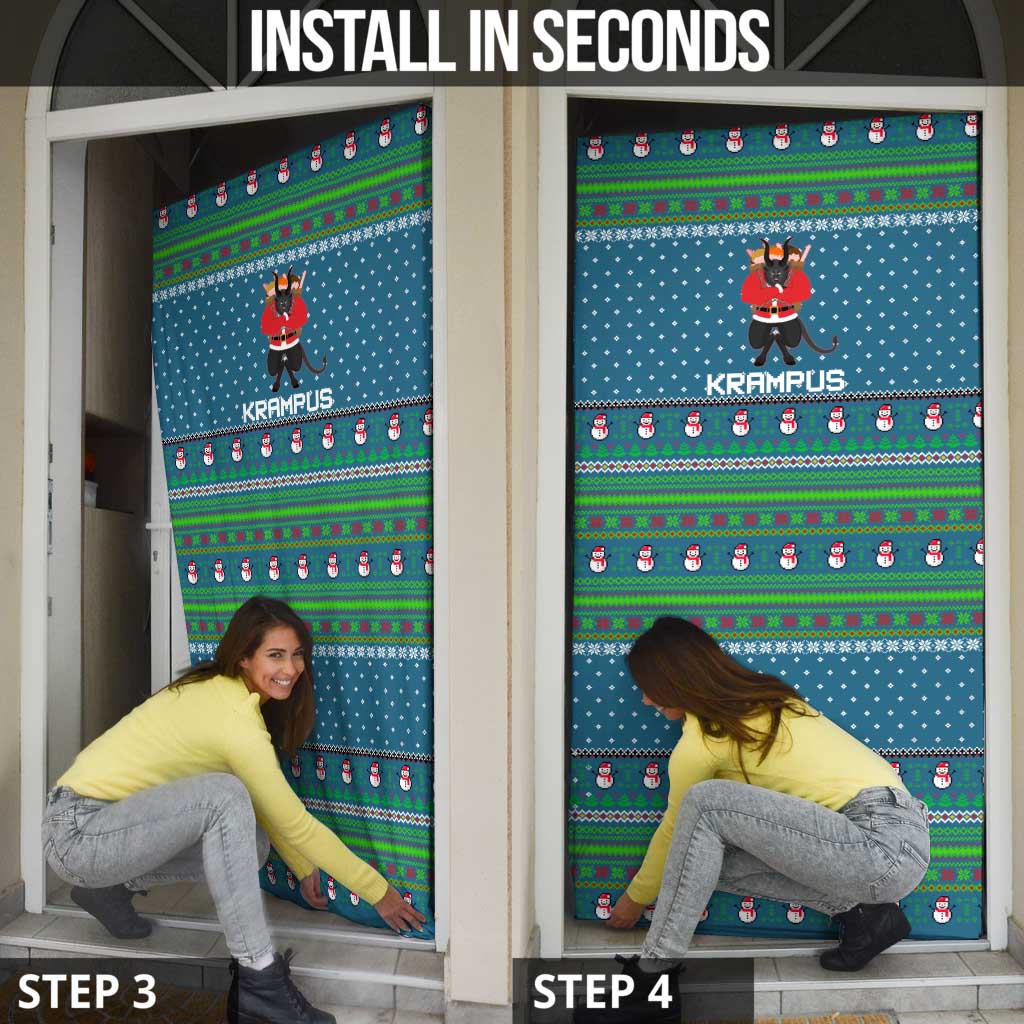 INSTALL IN SECONDS

KRAMPUS

KRAMPUS

STEP 3

STEP 4