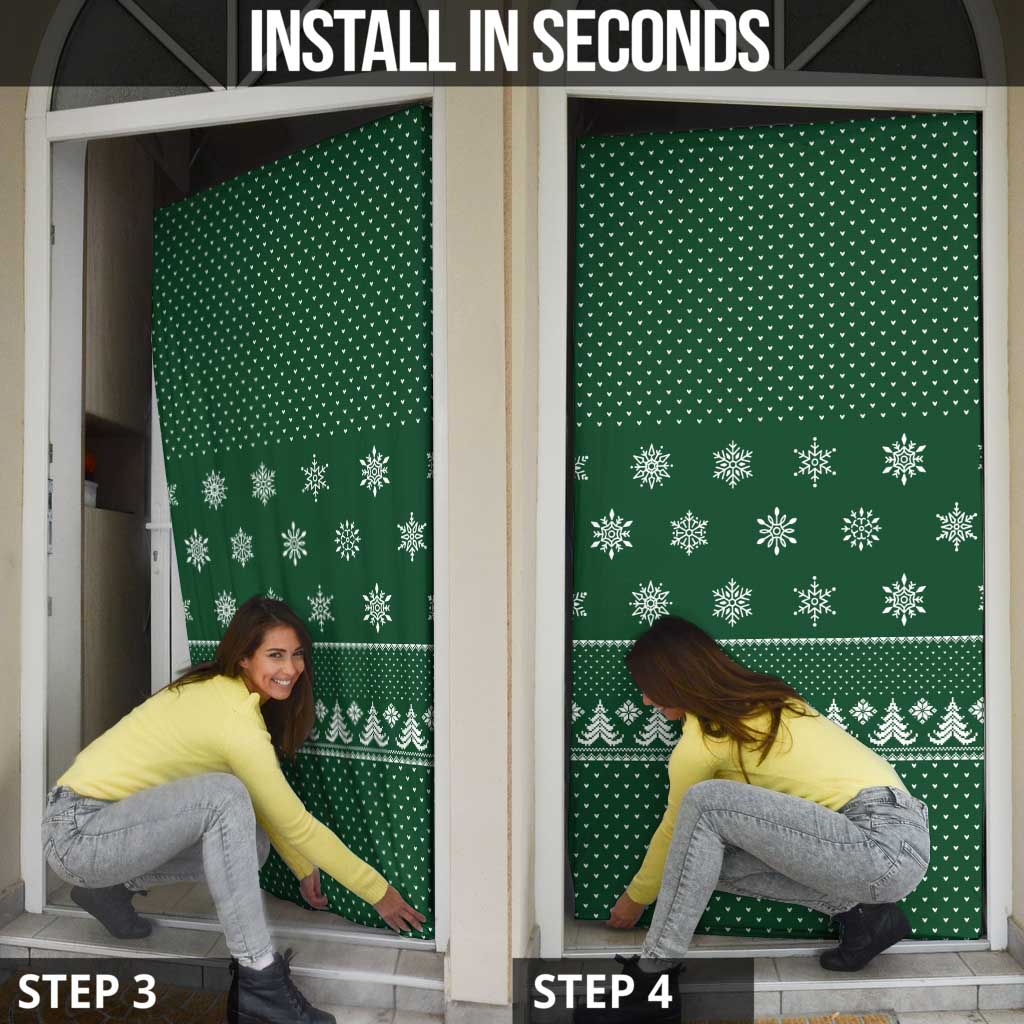 INSTALL IN SECONDS

STEP 3

STEP 4