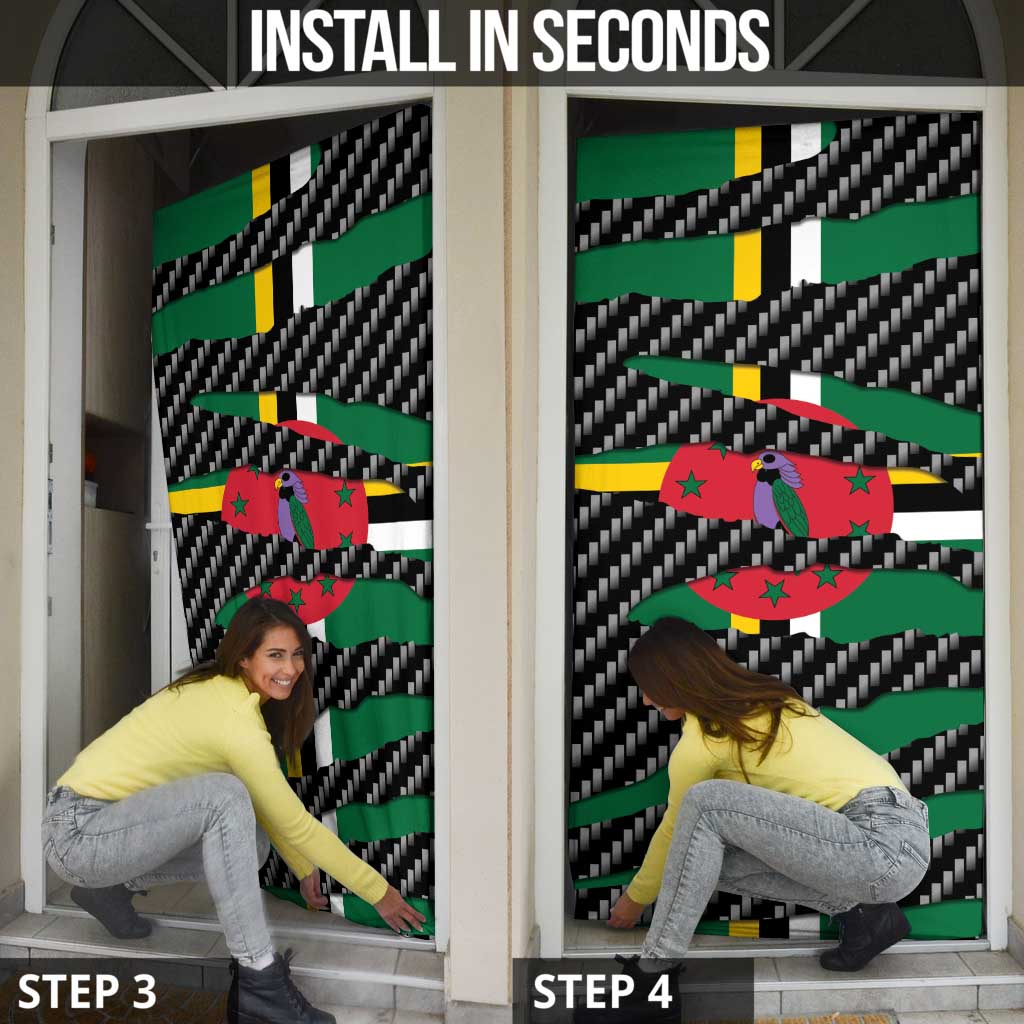 INSTALL IN SECONDS

STEP 3

STEP 4