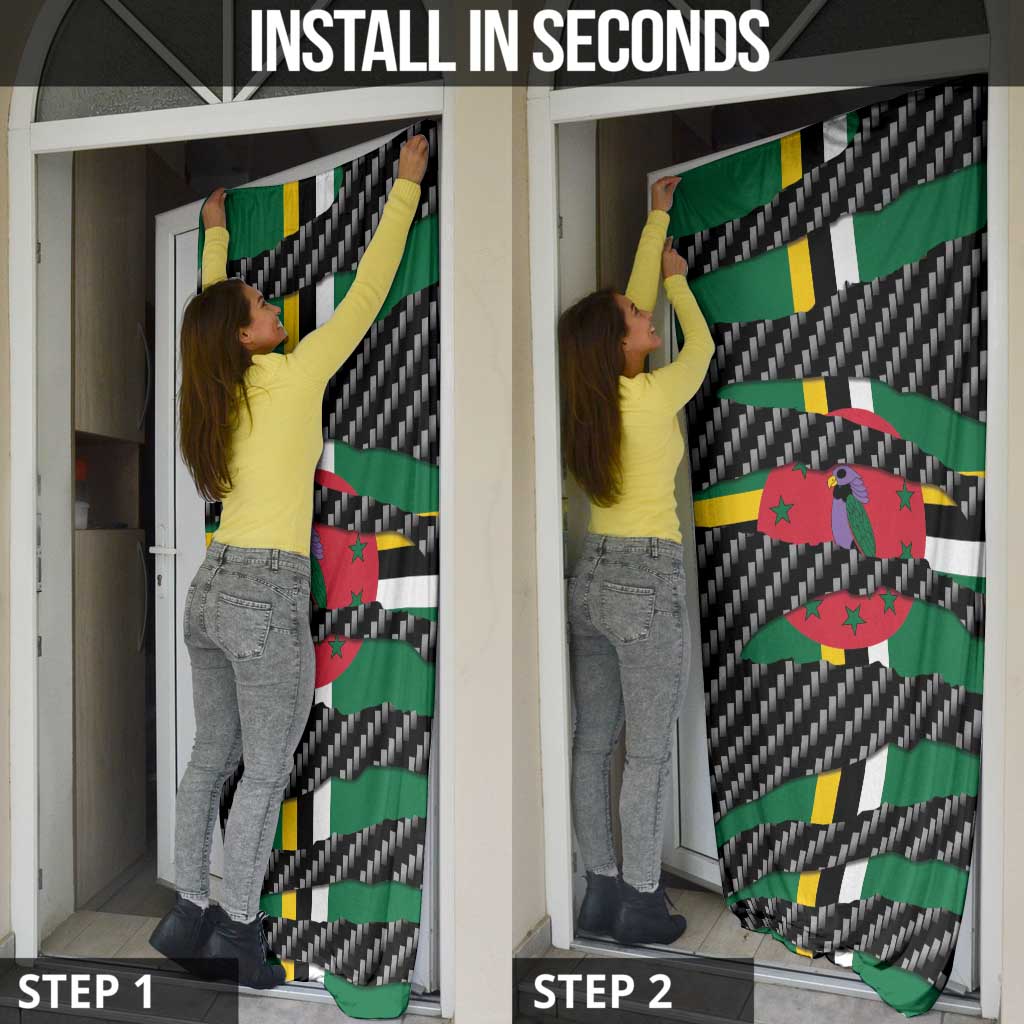 INSTALL IN SECONDS

STEP 1

STEP 2