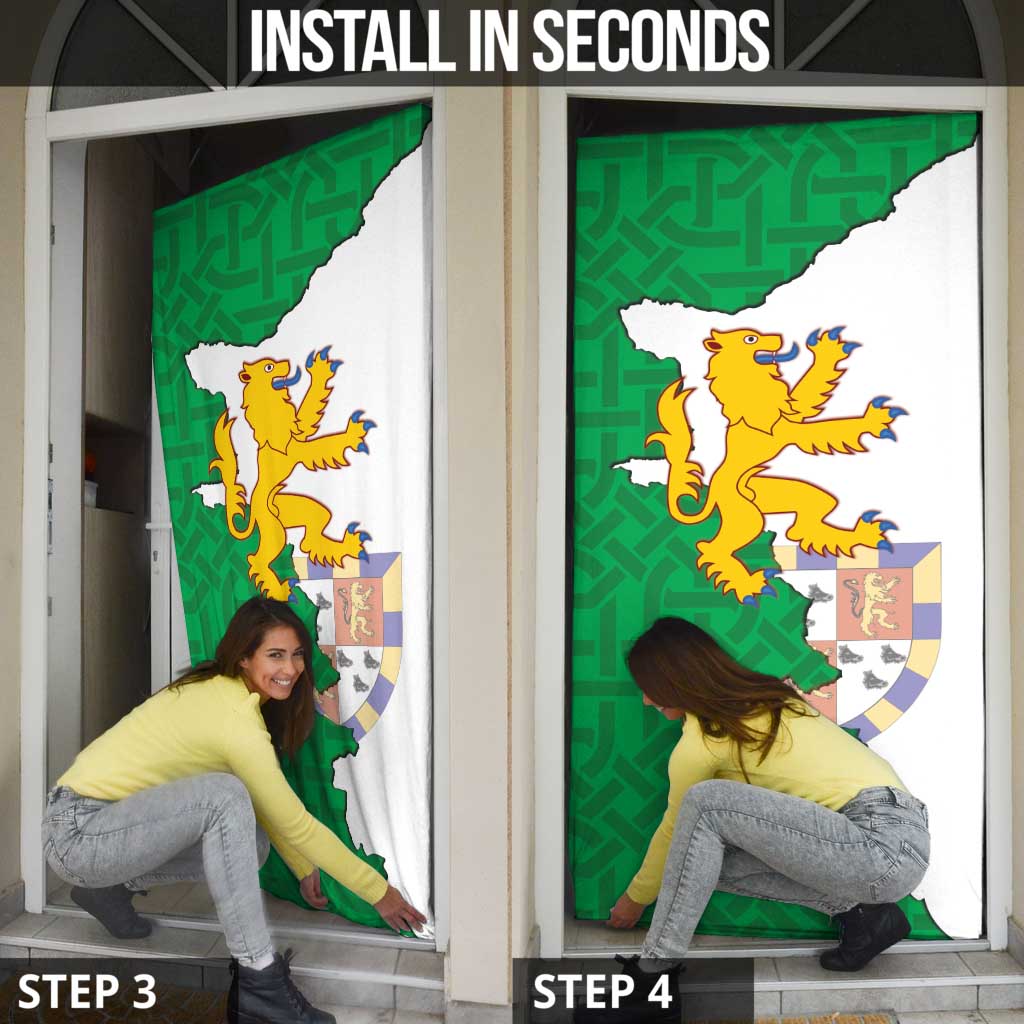 INSTALL IN SECONDS

STEP 3

STEP 4