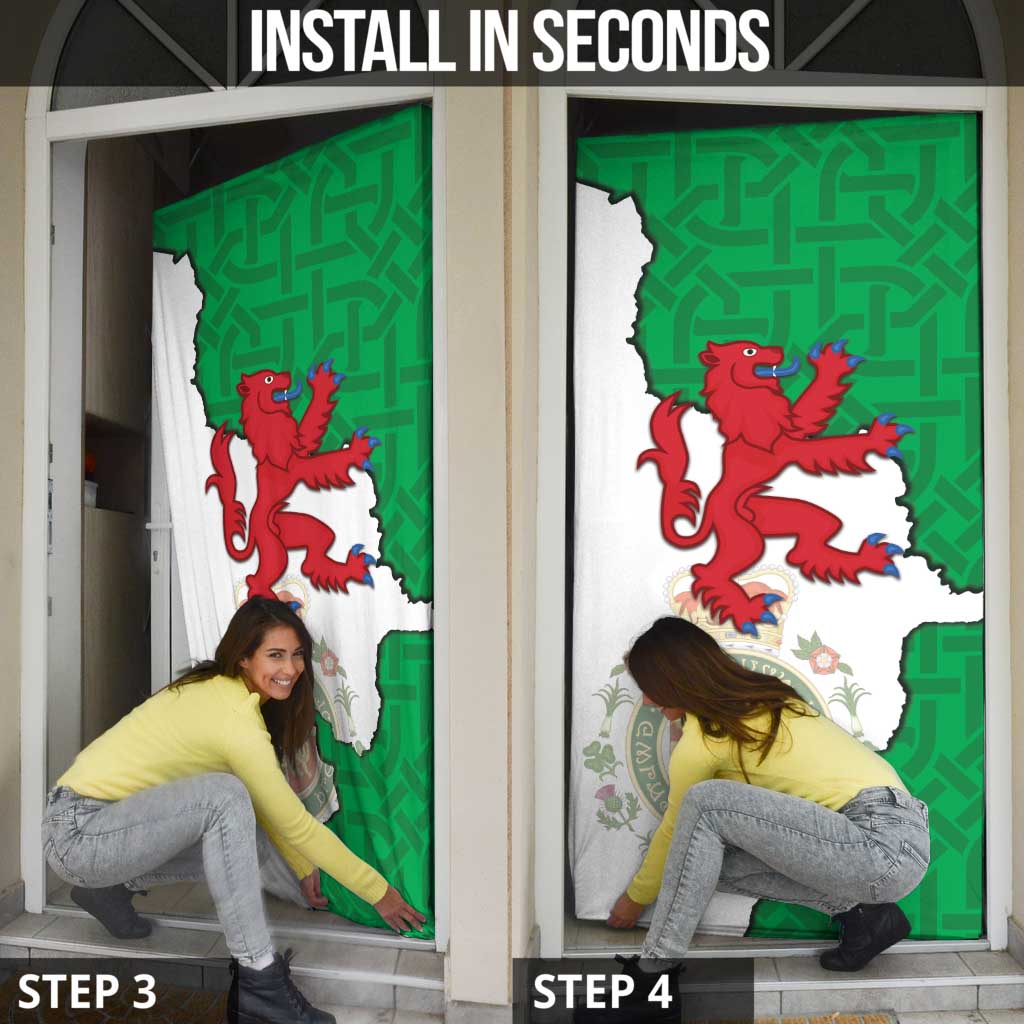 INSTALL IN SECONDS

STEP 3

STEP 4