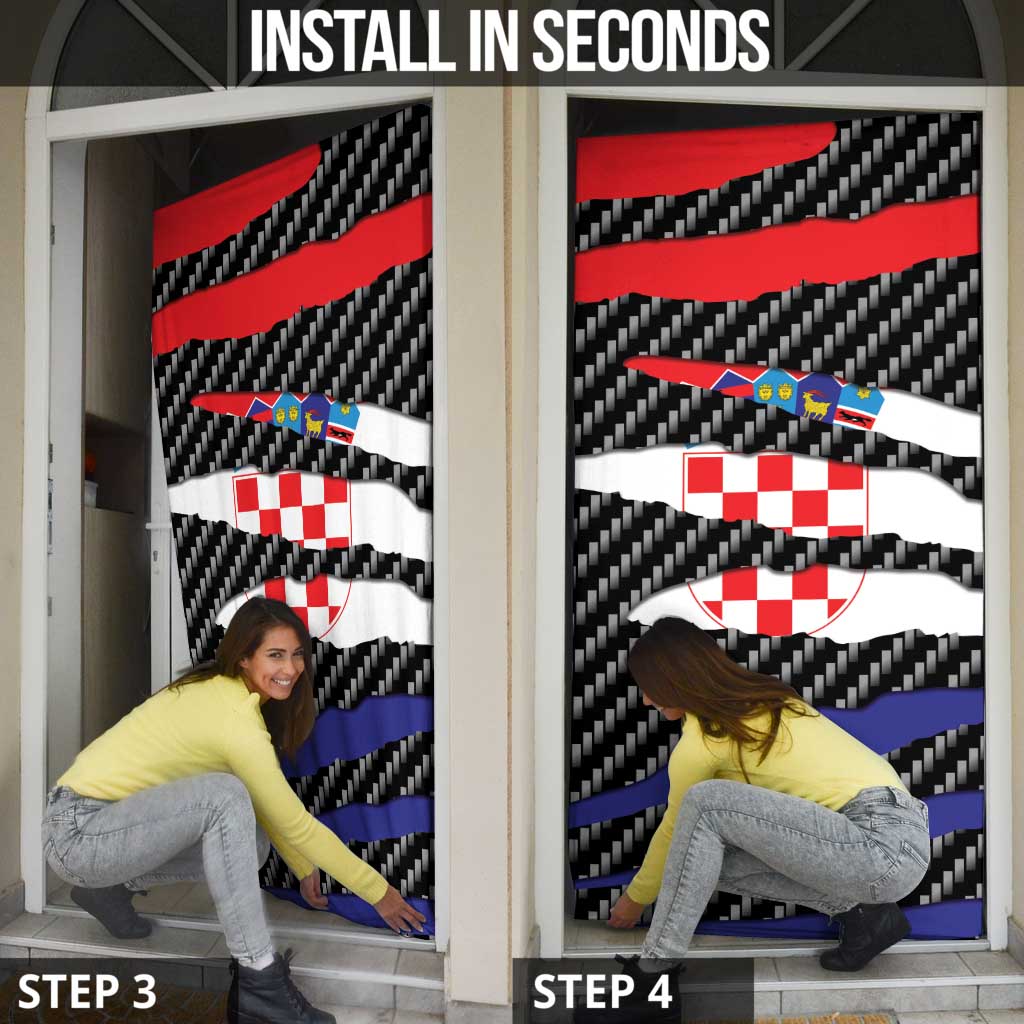 INSTALL IN SECONDS

STEP 3

STEP 4