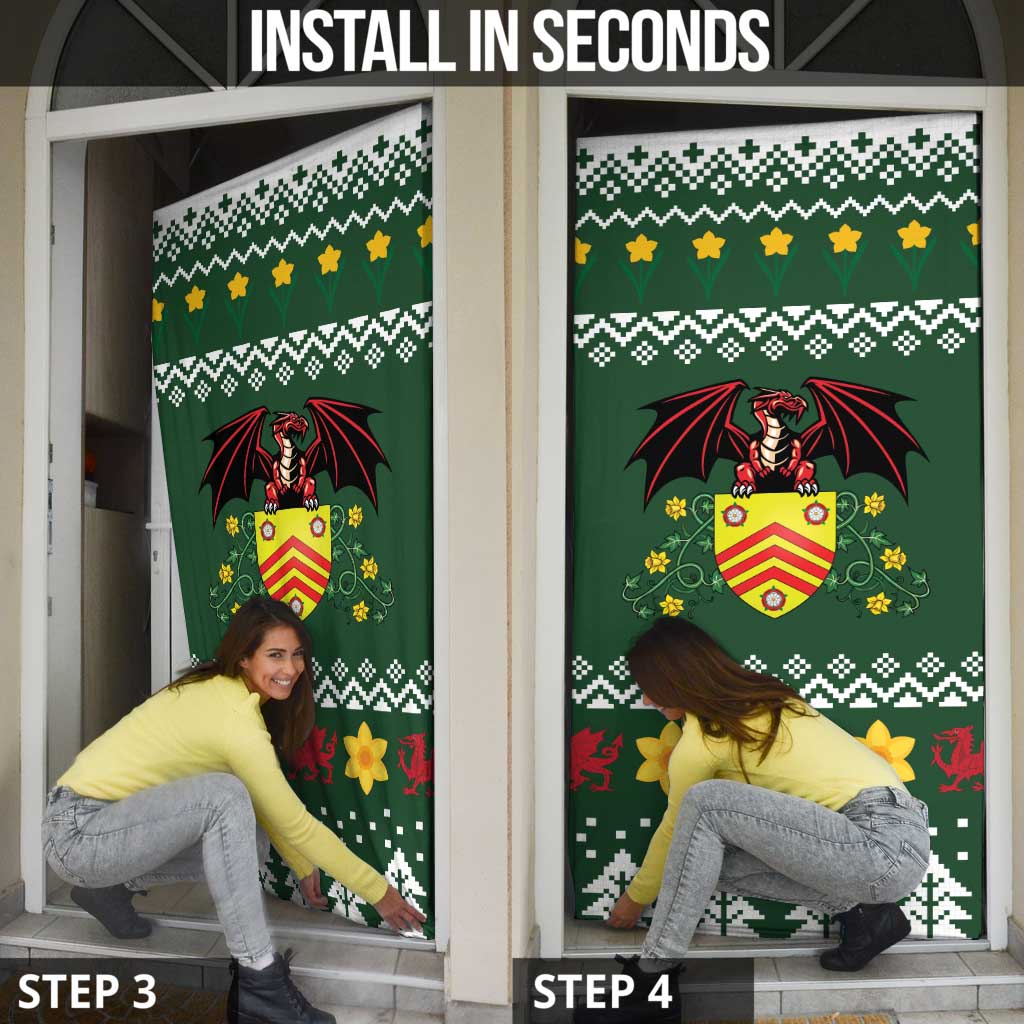 INSTALL IN SECONDS

STEP 3

STEP 4