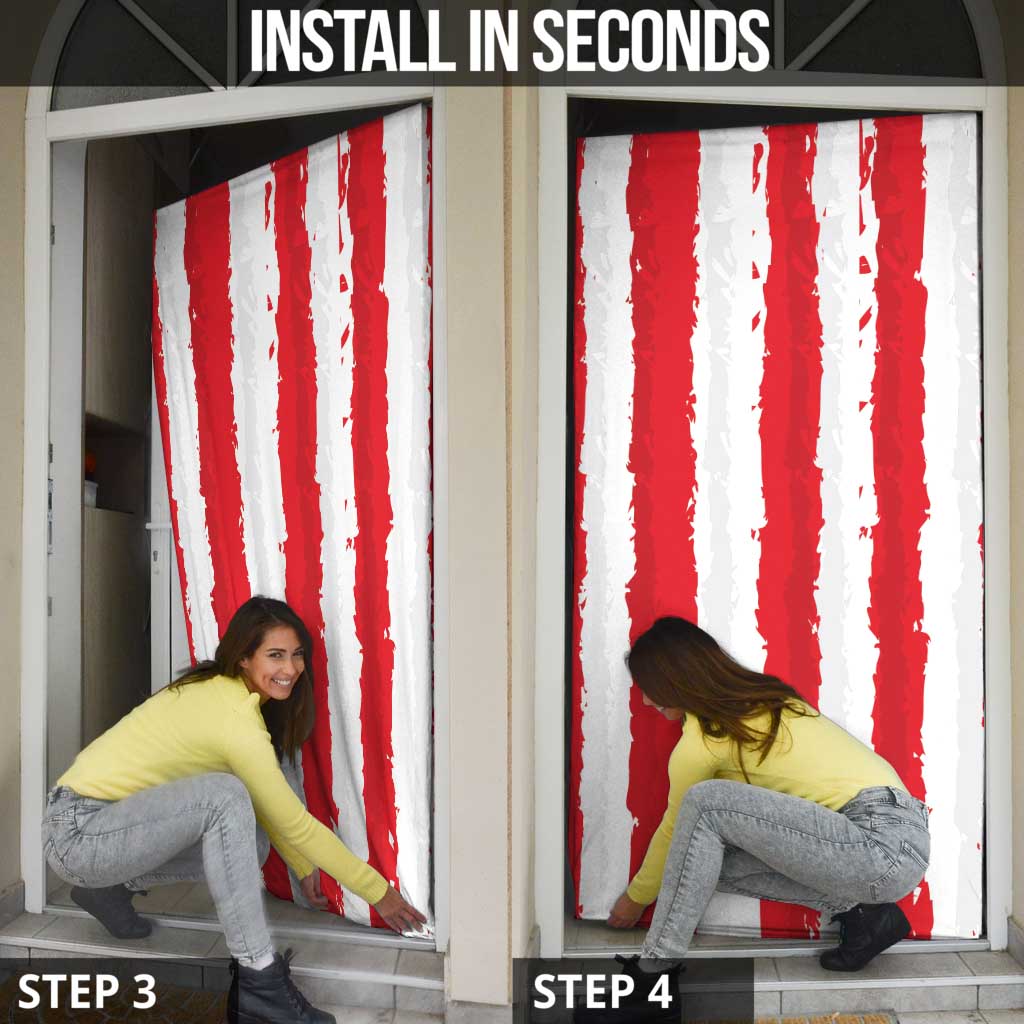 INSTALL IN SECONDS

STEP 3

STEP 4