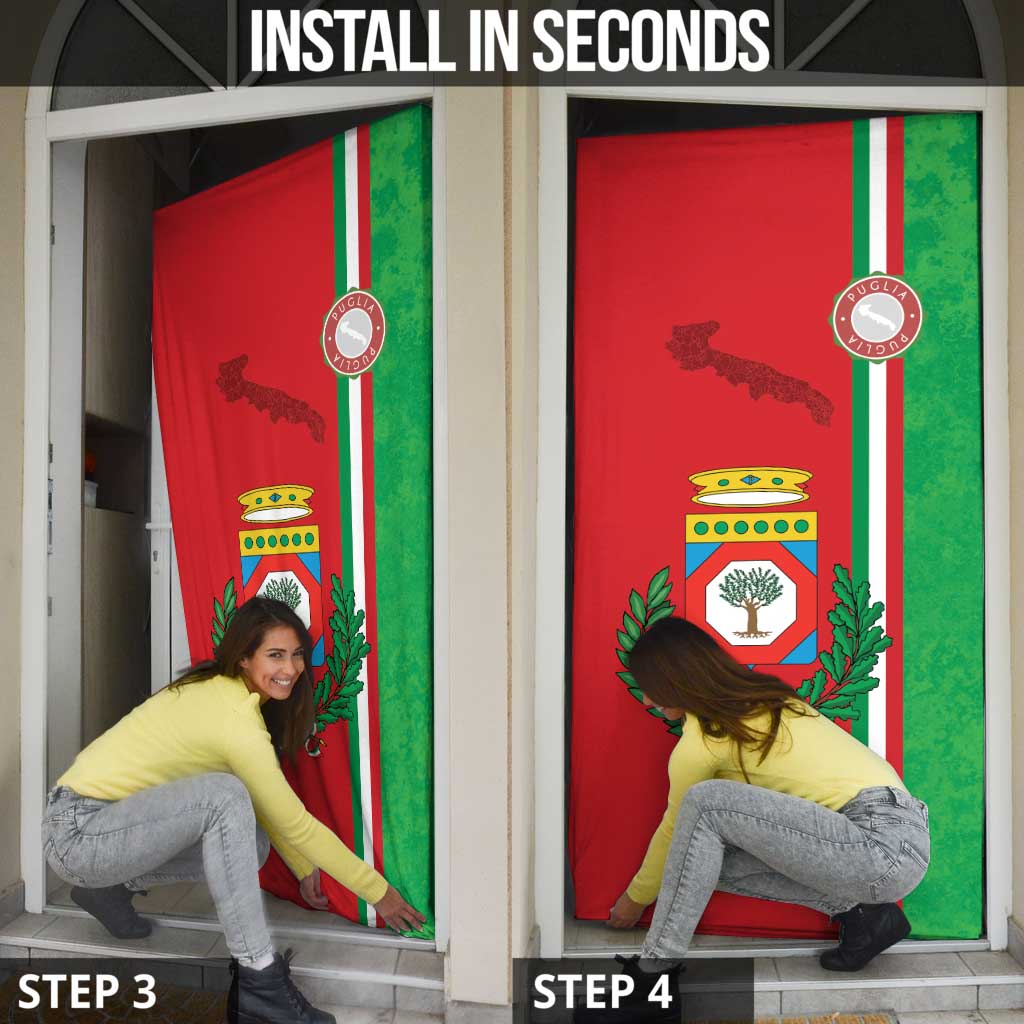 INSTALL IN SECONDS

PUGLIA
PUGLIA

PUGLIA
PUGLIA

STEP 3

STEP 4