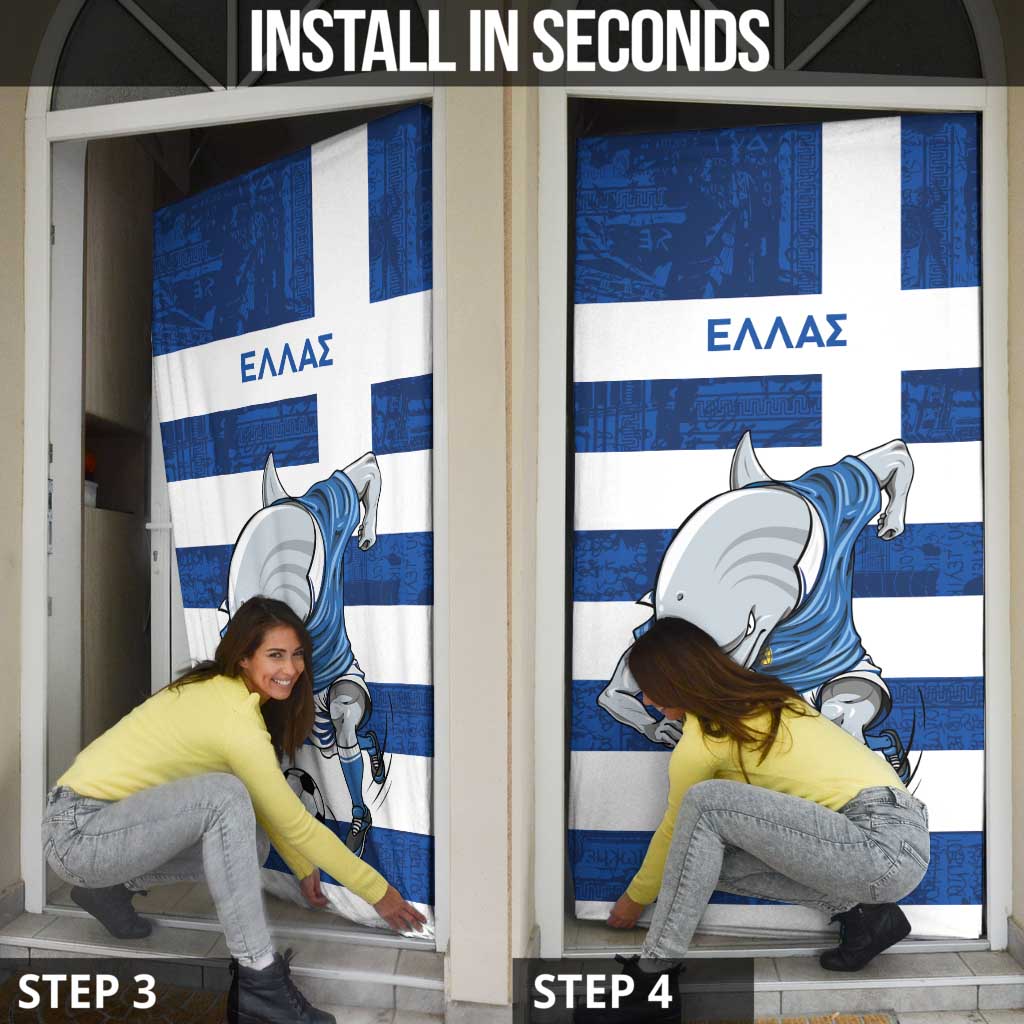 INSTALL IN SECONDS

ΕΛΛΑΣ

ΕΛΛΑΣ

STEP 3

STEP 4