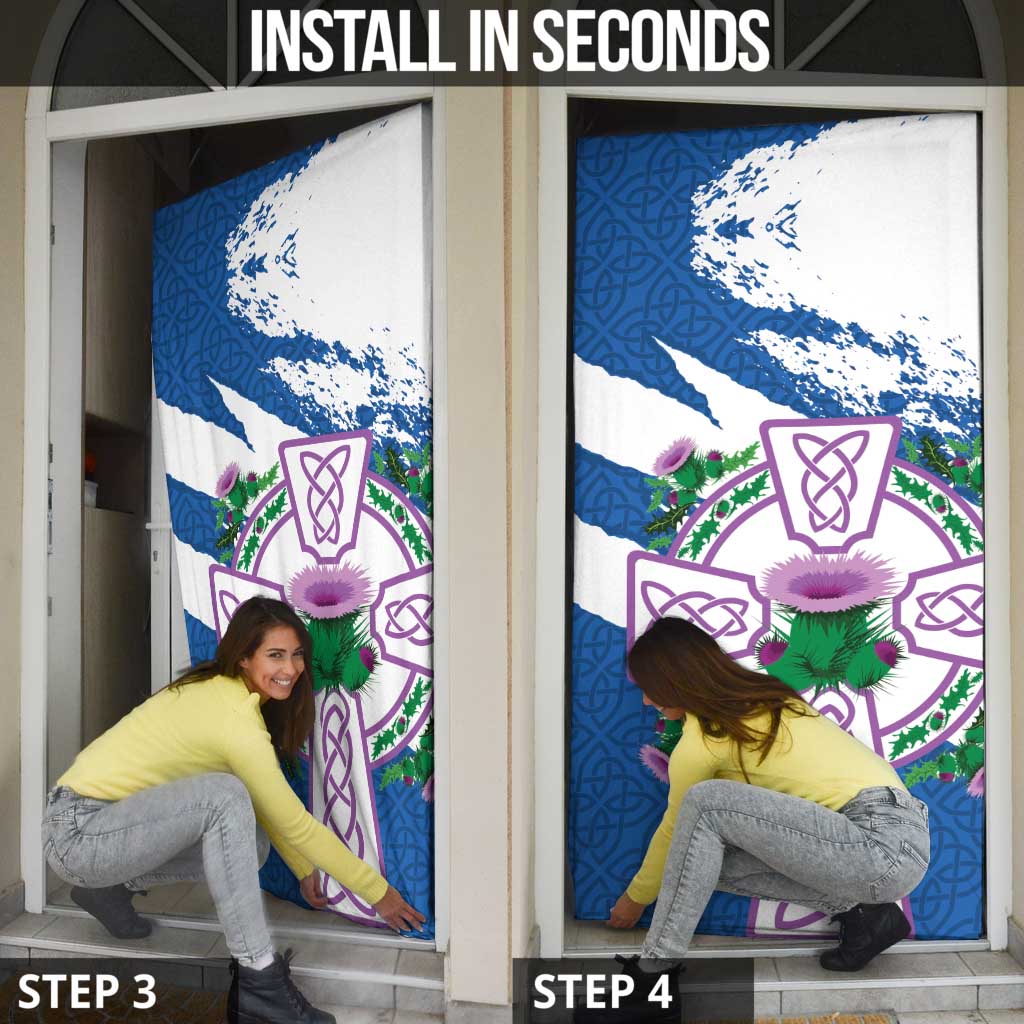 INSTALL IN SECONDS

STEP 3

STEP 4