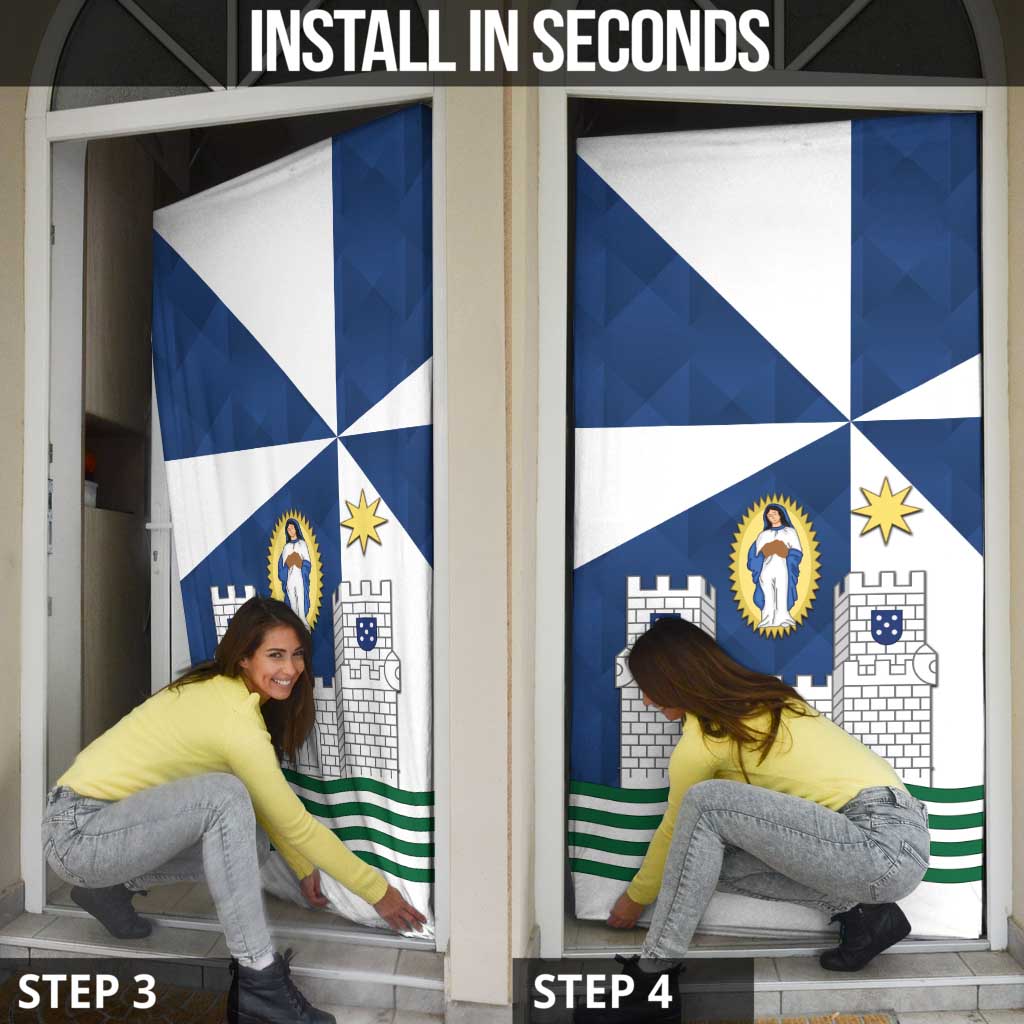 INSTALL IN SECONDS

STEP 3

STEP 4