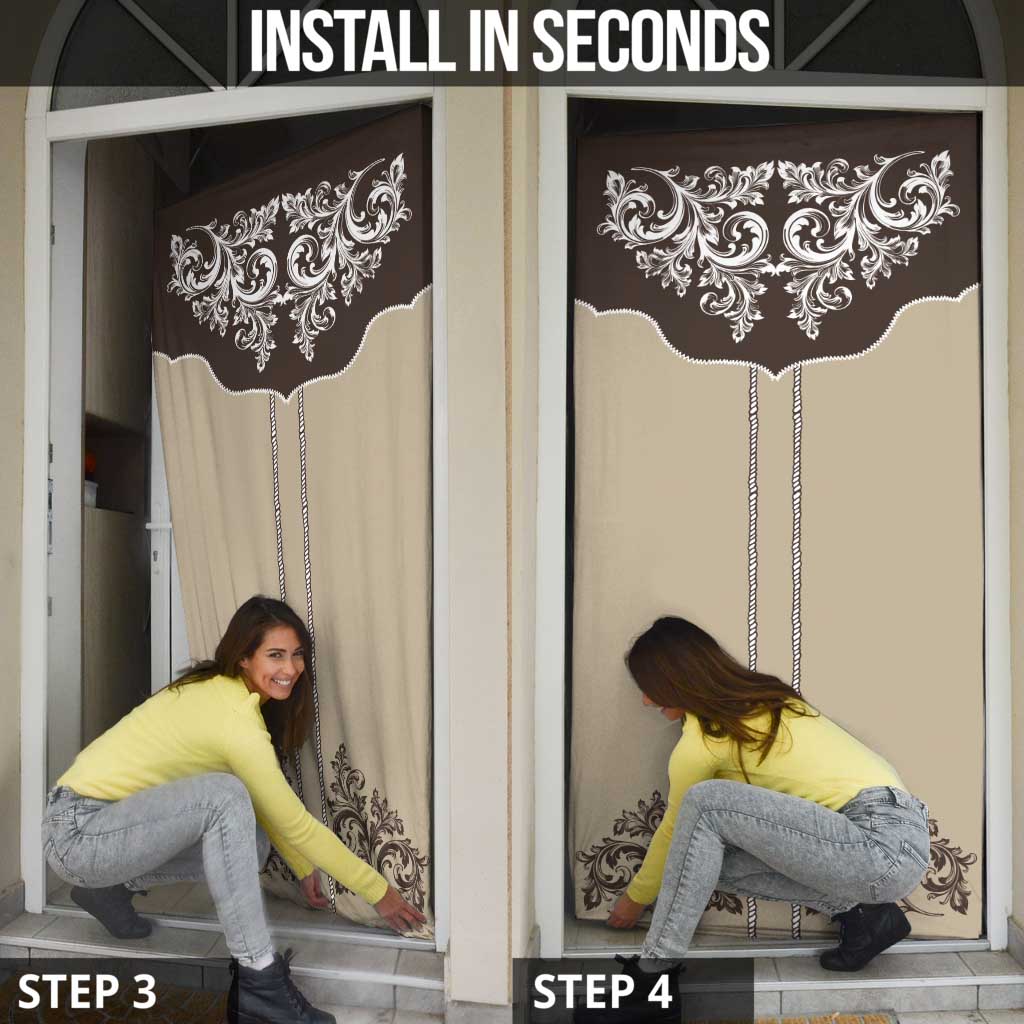 INSTALL IN SECONDS

STEP 3

STEP 4