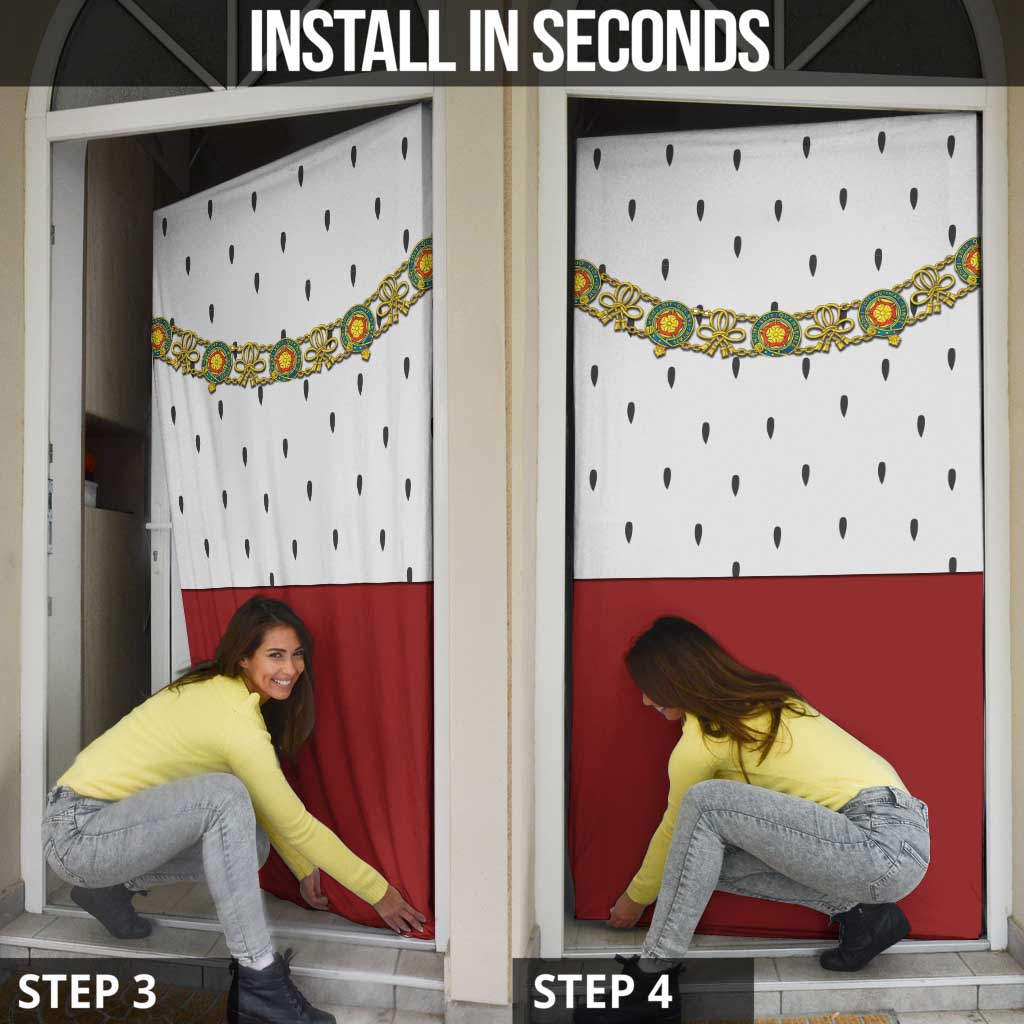 INSTALL IN SECONDS

STEP 3

STEP 4