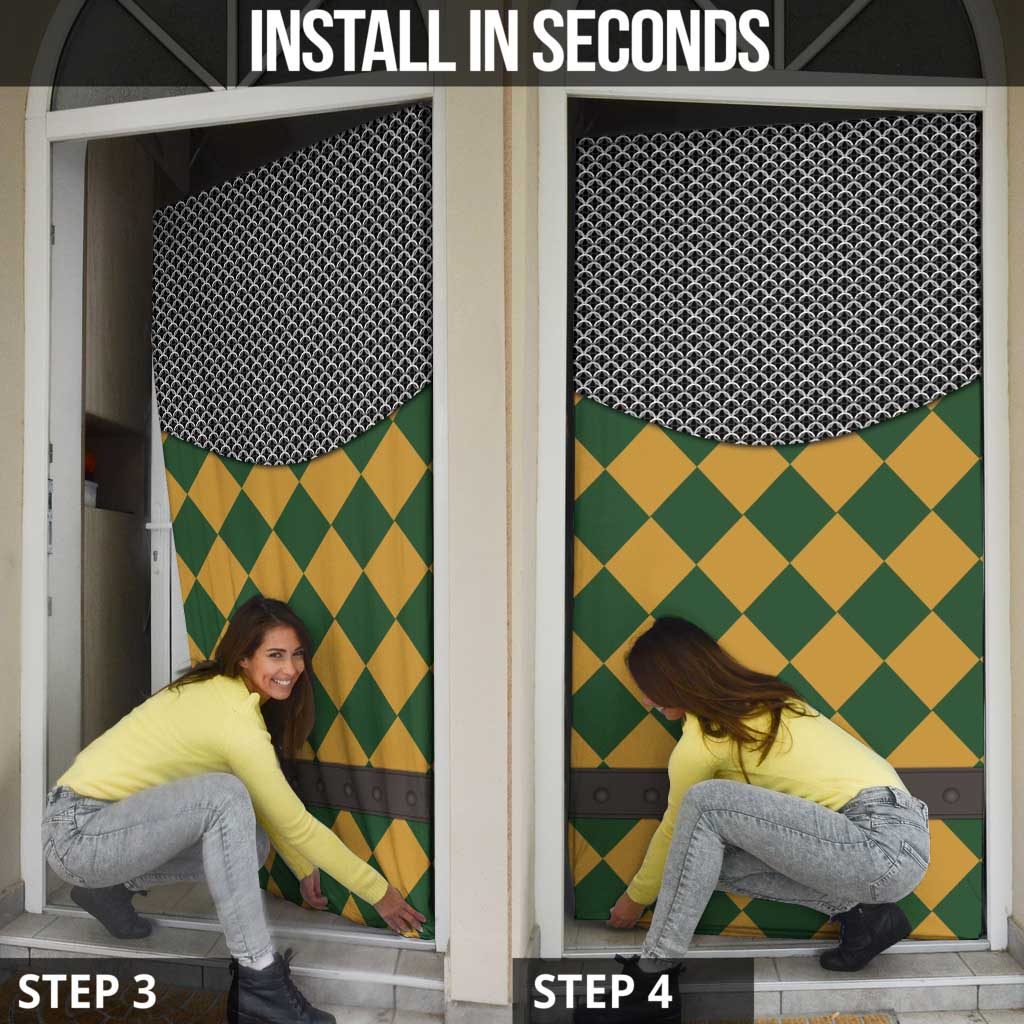 INSTALL IN SECONDS

STEP 3

STEP 4