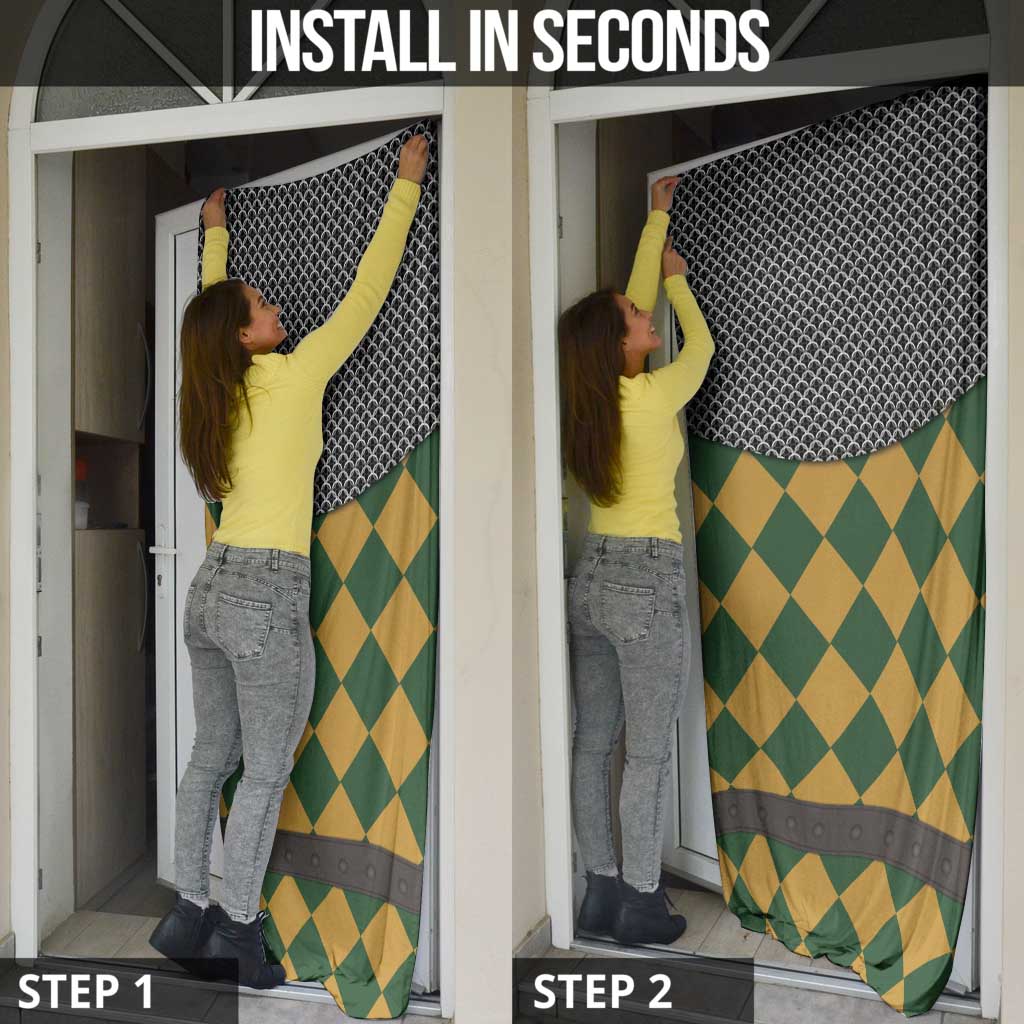 INSTALL IN SECONDS

STEP 1

STEP 2