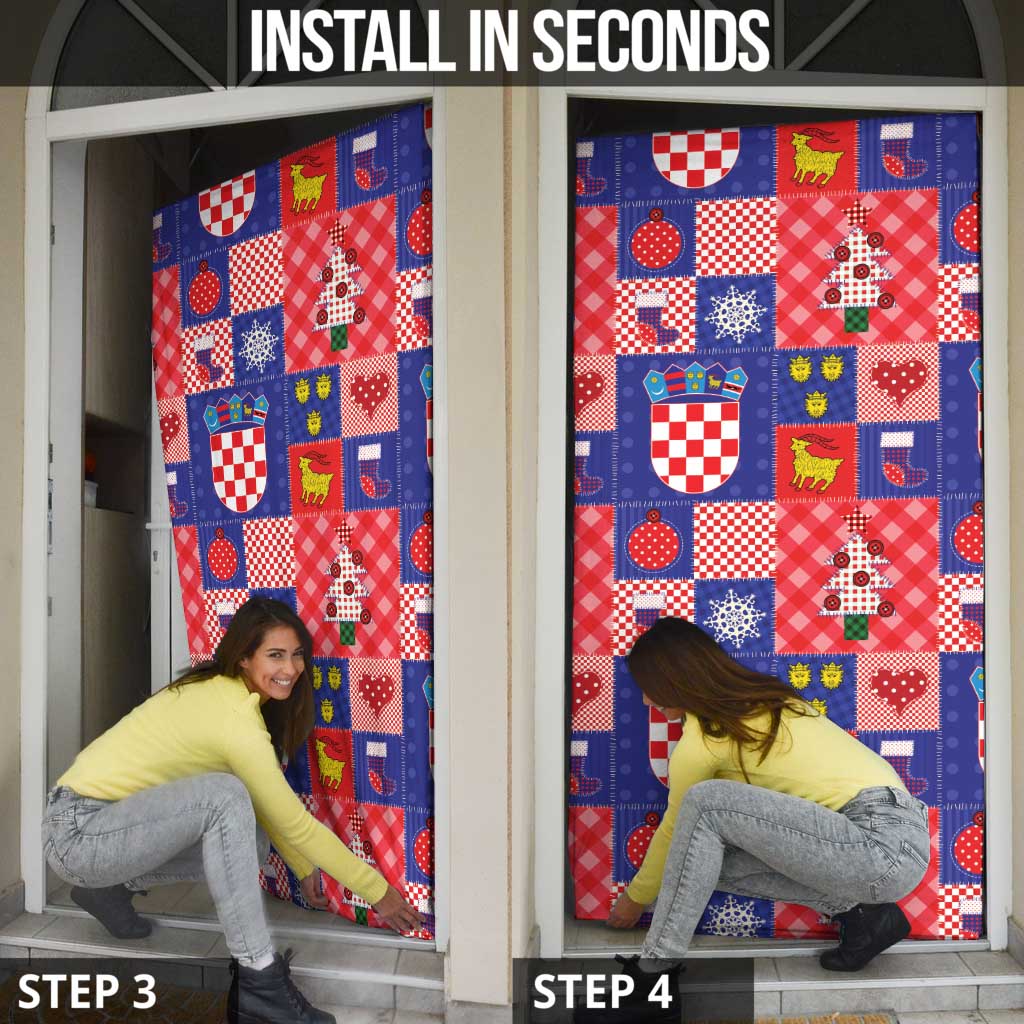 INSTALL IN SECONDS

STEP 3

STEP 4