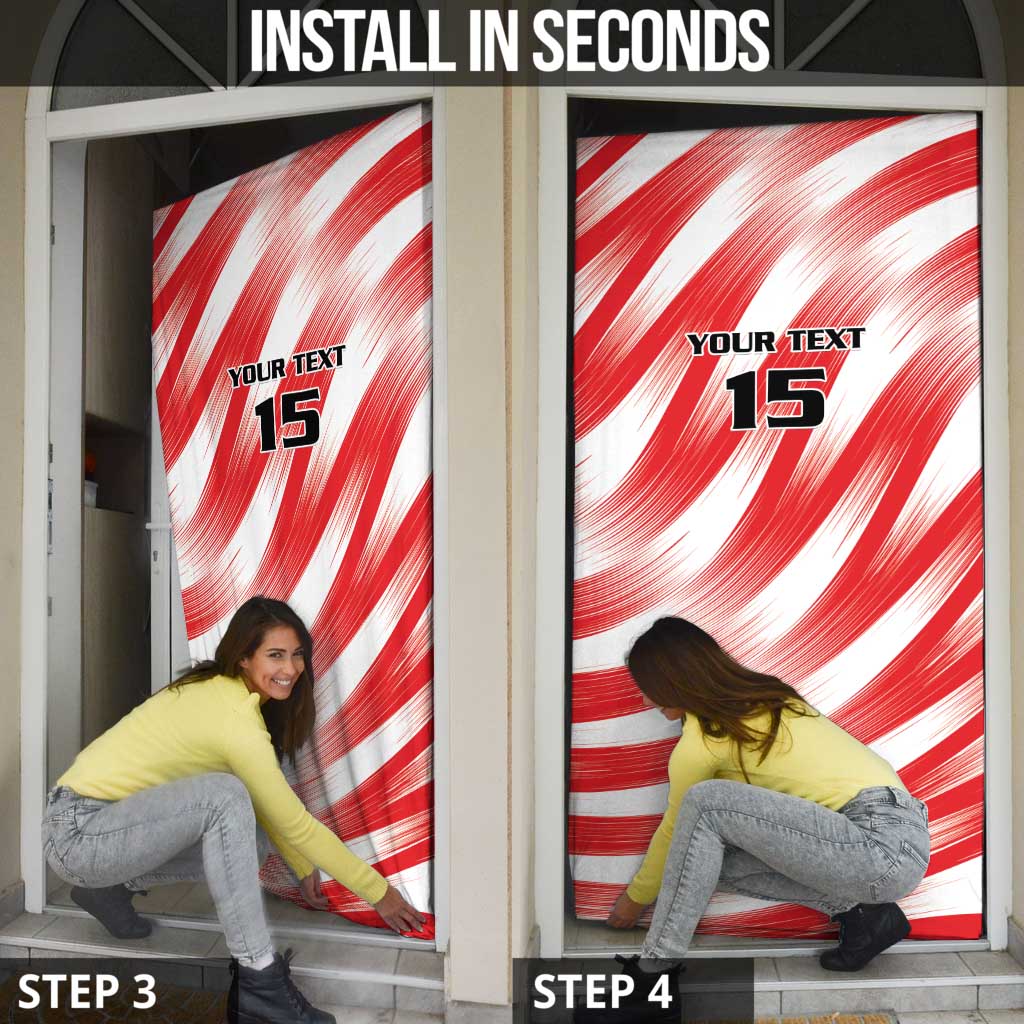 INSTALL IN SECONDS

YOUR TEXT
15

YOUR TEXT
15

STEP 3

STEP 4