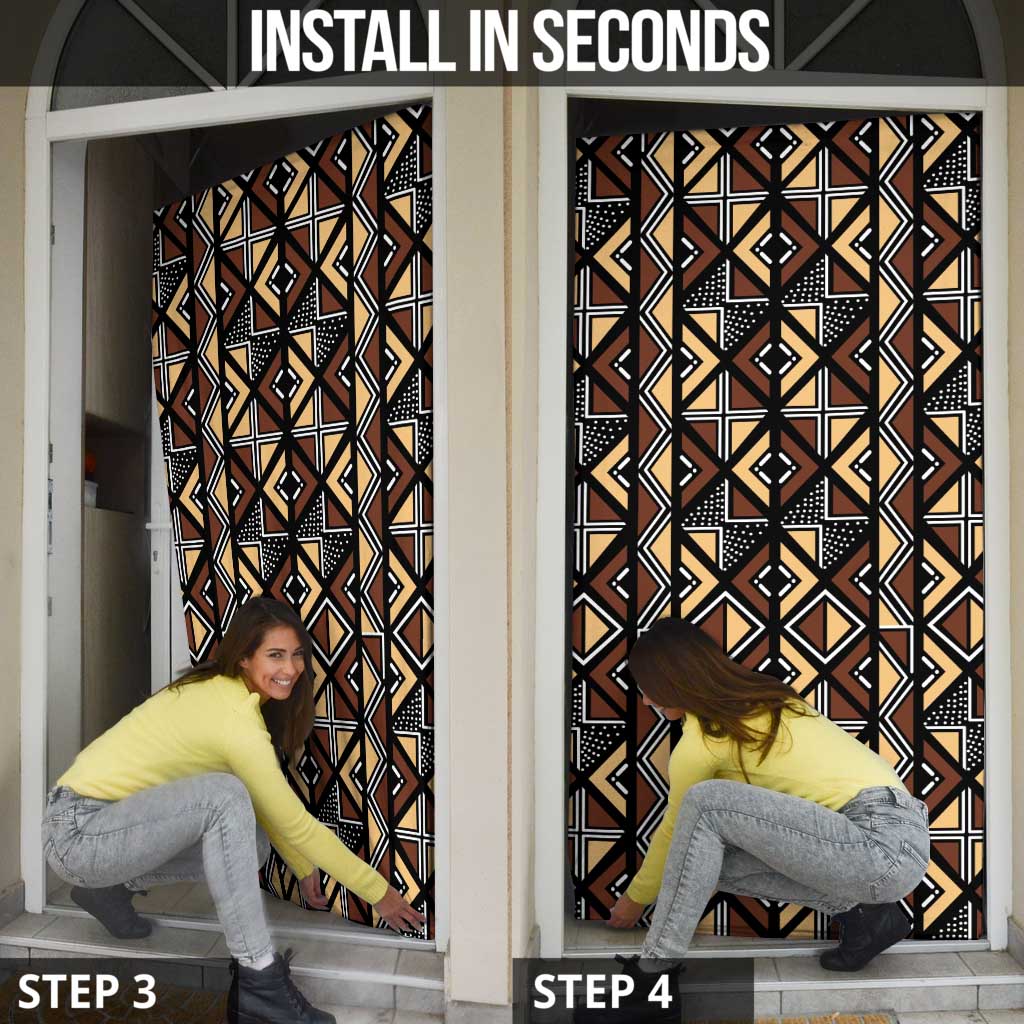 INSTALL IN SECONDS

STEP 3

STEP 4