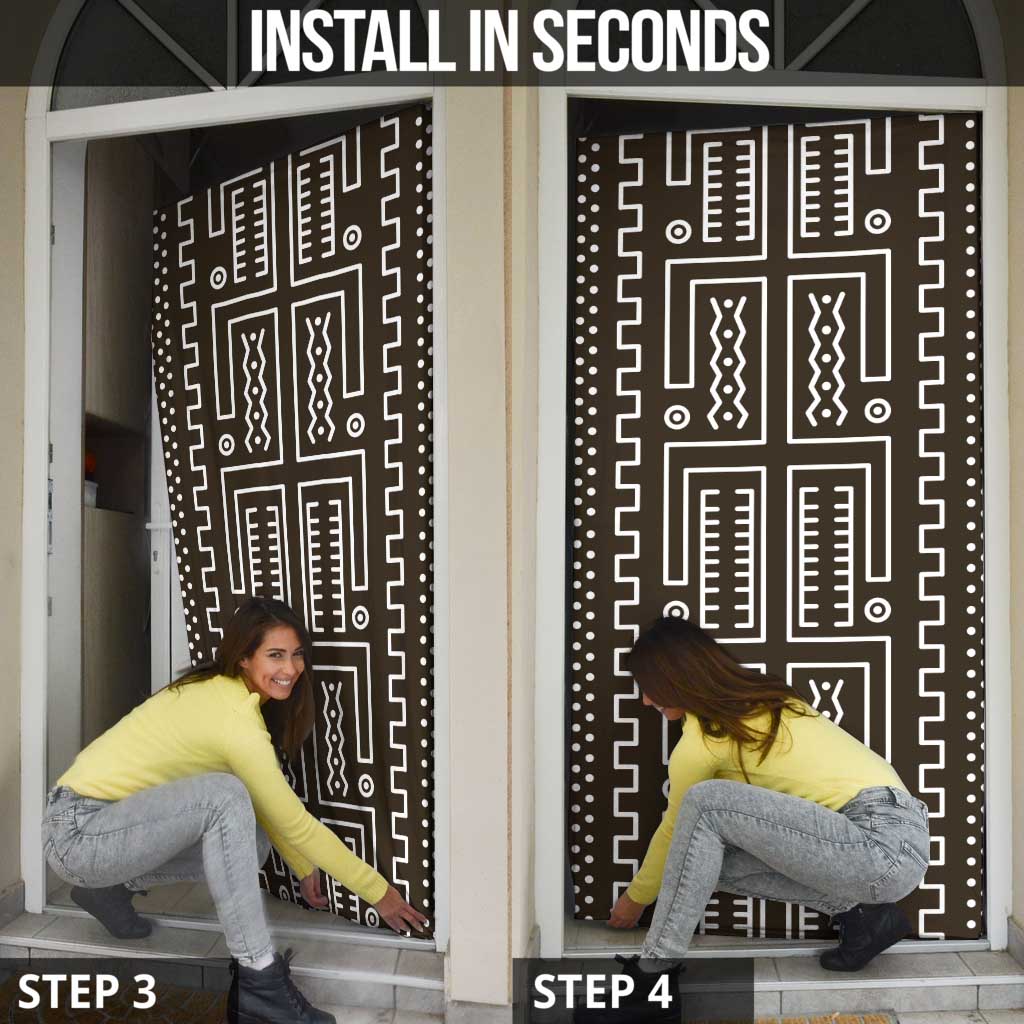 INSTALL IN SECONDS

STEP 3

STEP 4