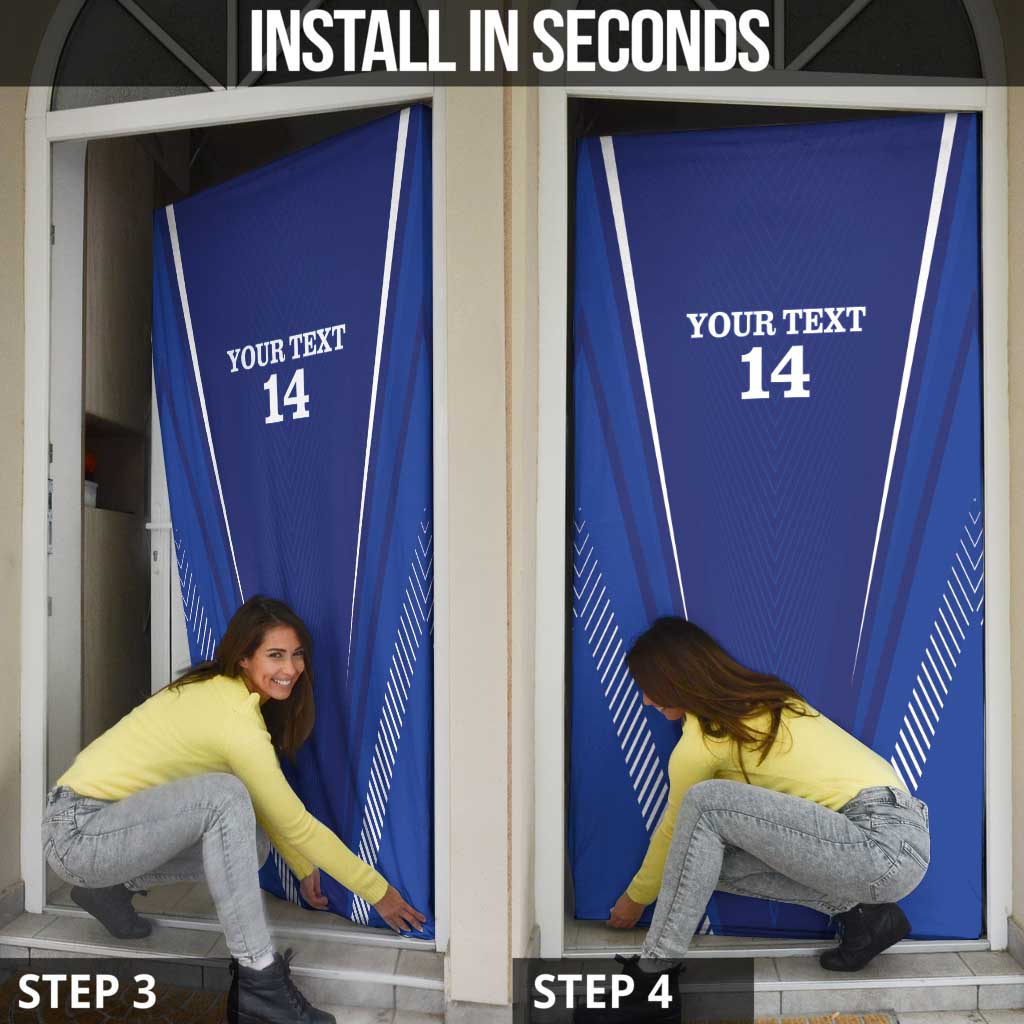 INSTALL IN SECONDS

YOUR TEXT
14

YOUR TEXT
14

STEP 3

STEP 4