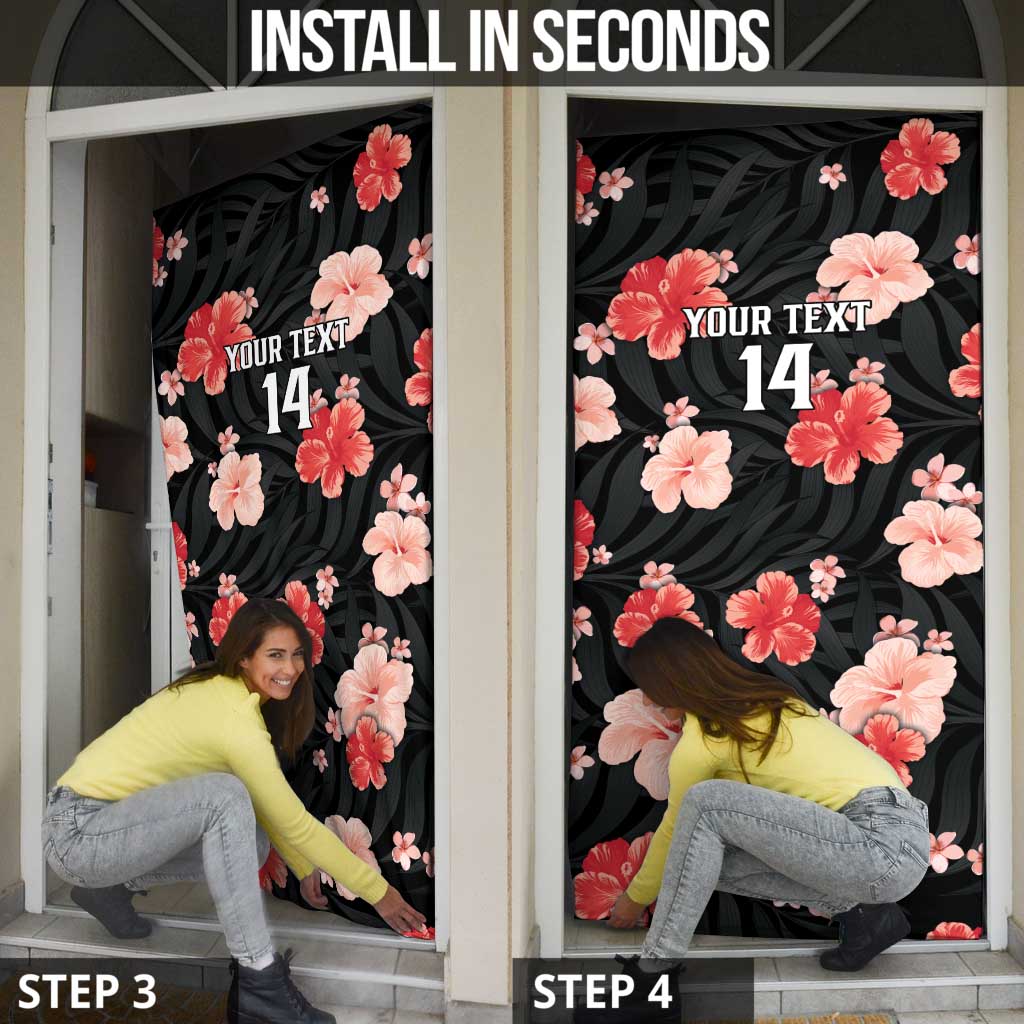 INSTALL IN SECONDS

YOUR TEXT
14

YOUR TEXT
14

STEP 3

STEP 4