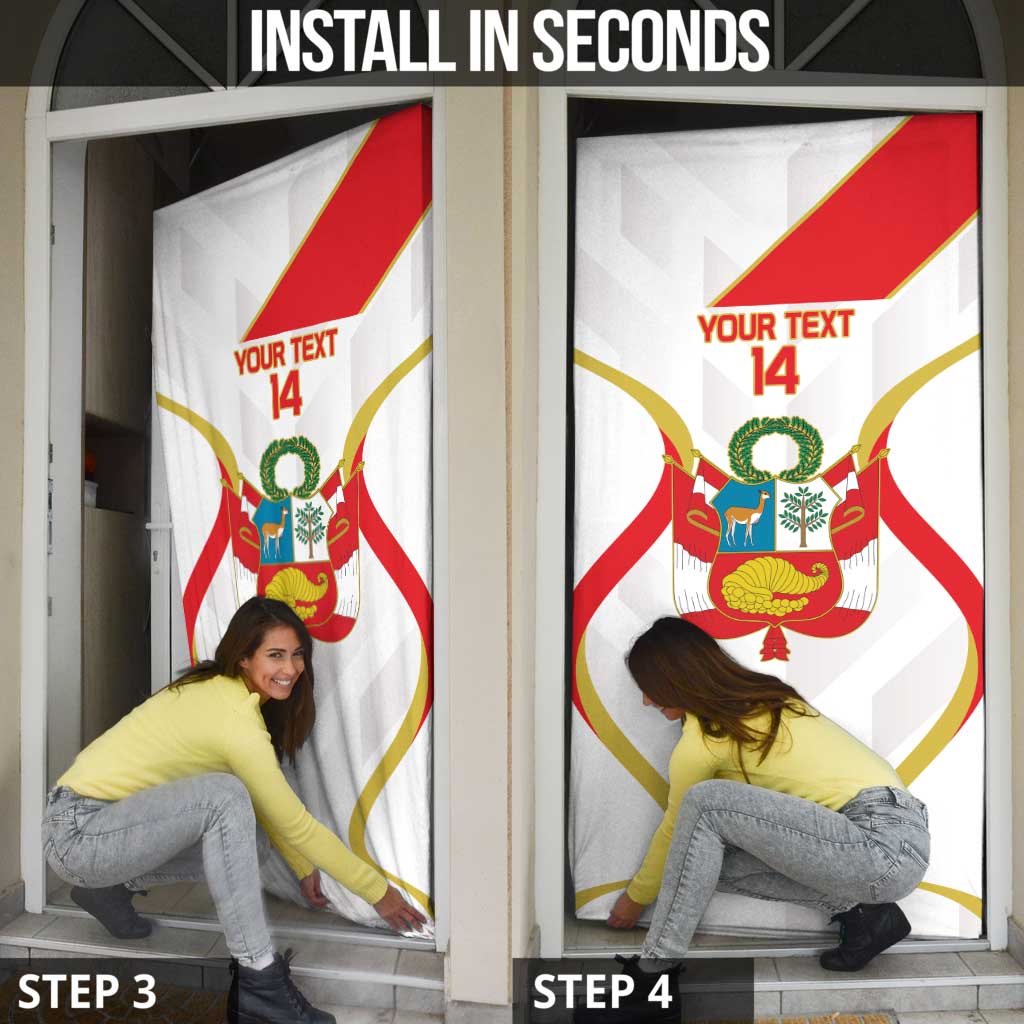 INSTALL IN SECONDS

YOUR TEXT
14

YOUR TEXT
14

STEP 3

STEP 4