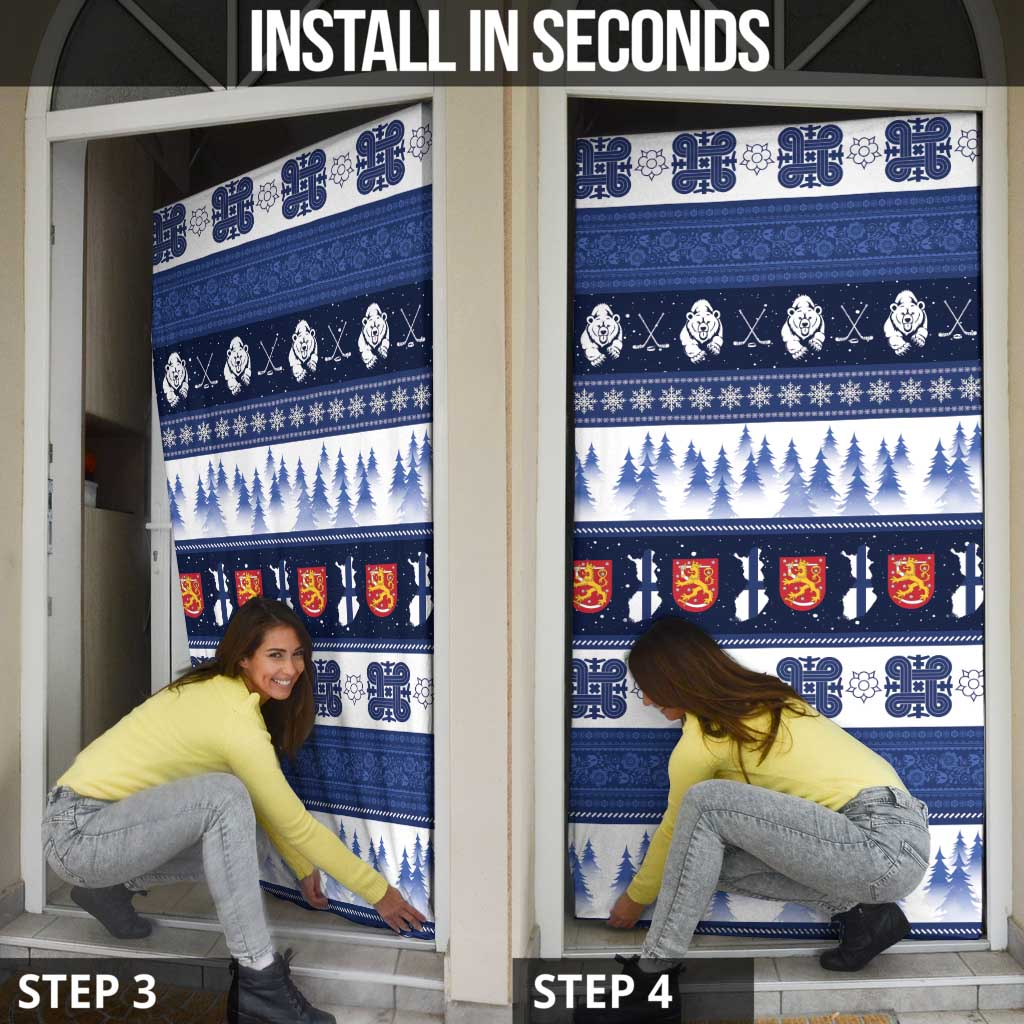 INSTALL IN SECONDS

STEP 3

STEP 4