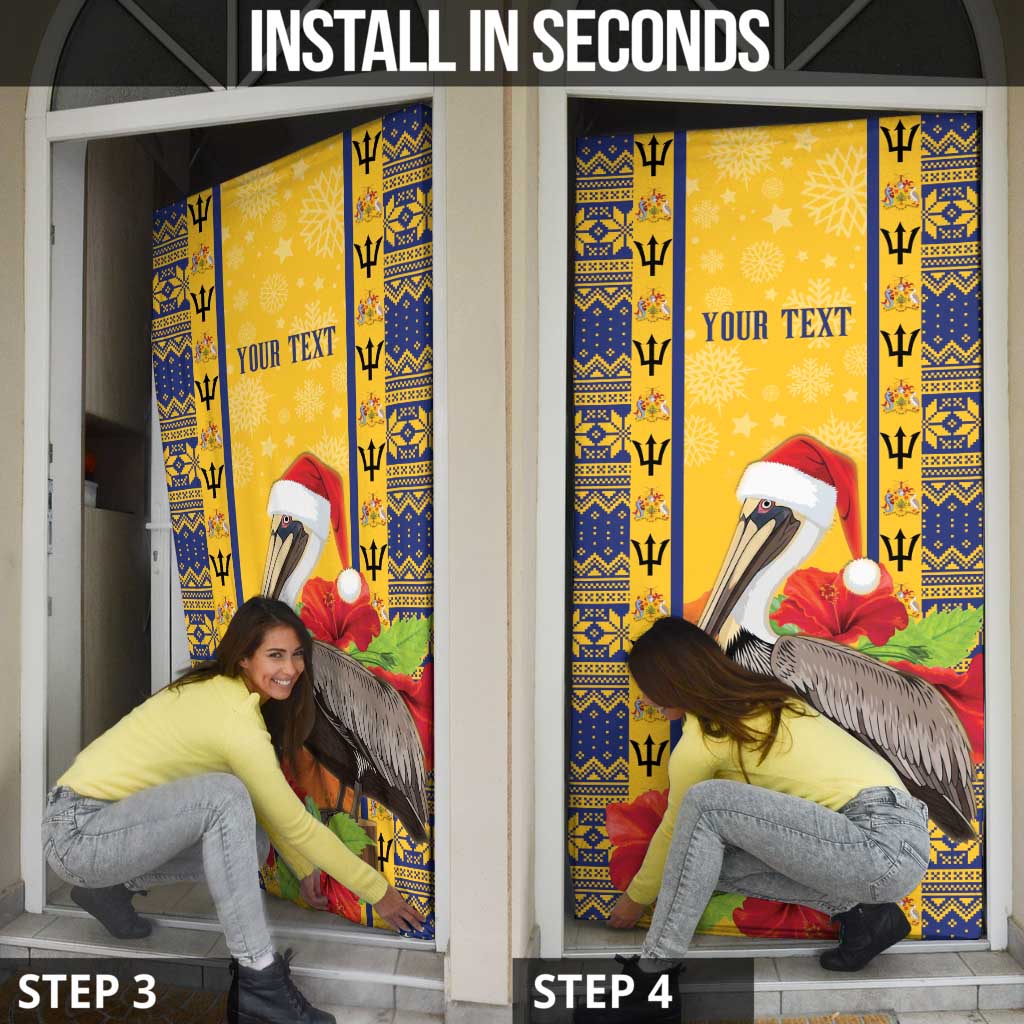 INSTALL IN SECONDS

YOUR TEXT

YOUR TEXT

STEP 3

STEP 4