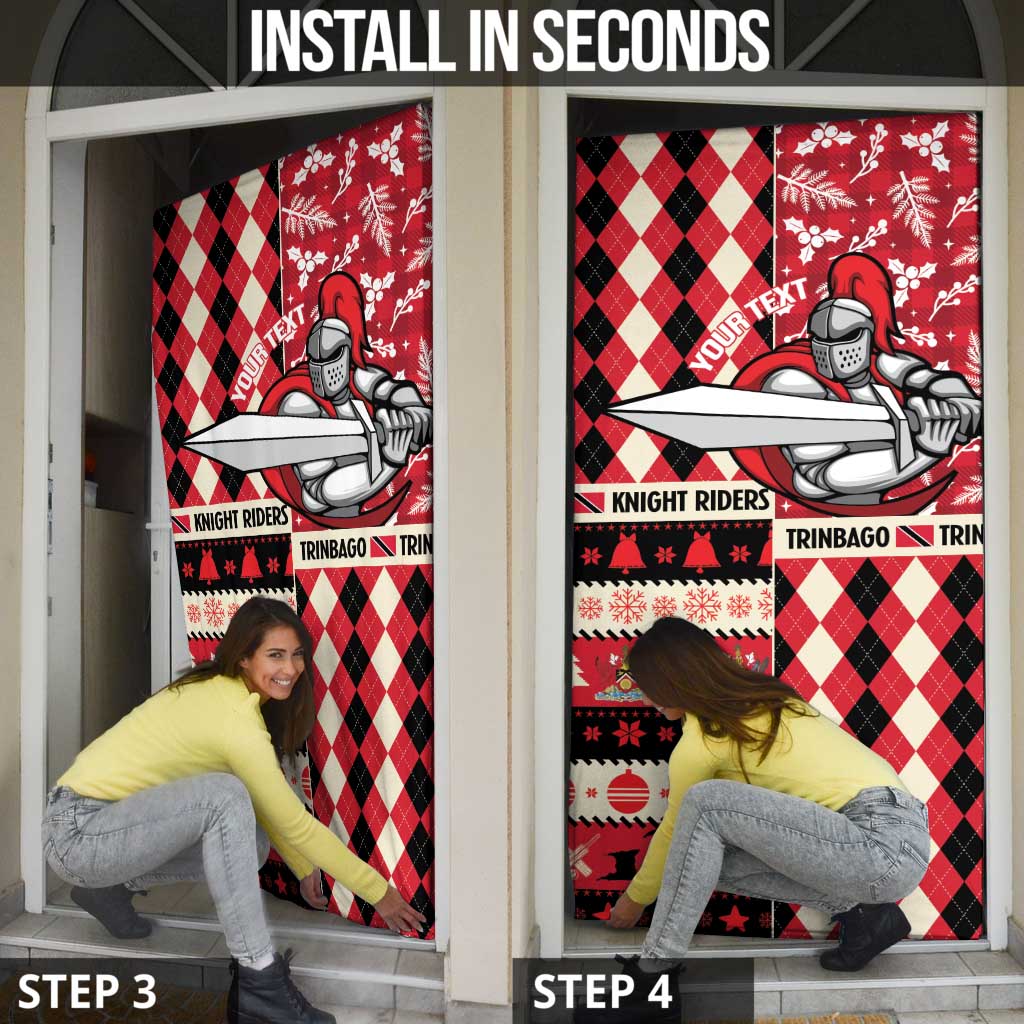 INSTALL IN SECONDS

YOUR TEXT

KNIGHT RIDERS

TRINBAGO TRIN

STEP 3

YOUR TEXT

KNIGHT RIDERS

TRINBAGO TRIN

STEP 4